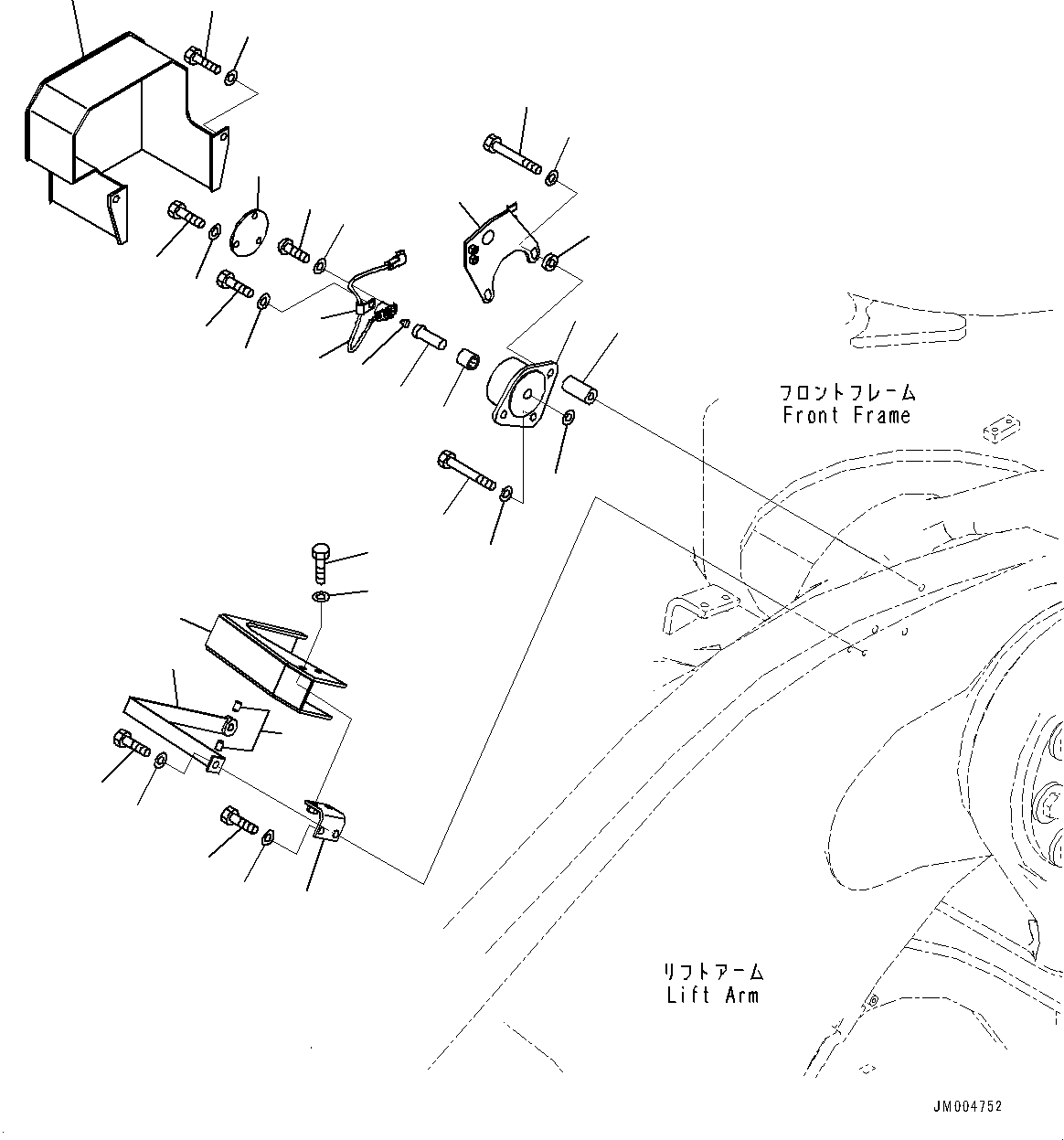 フロントフレーム
Front Frame

リフトアーム
Lift Arm

JM004752