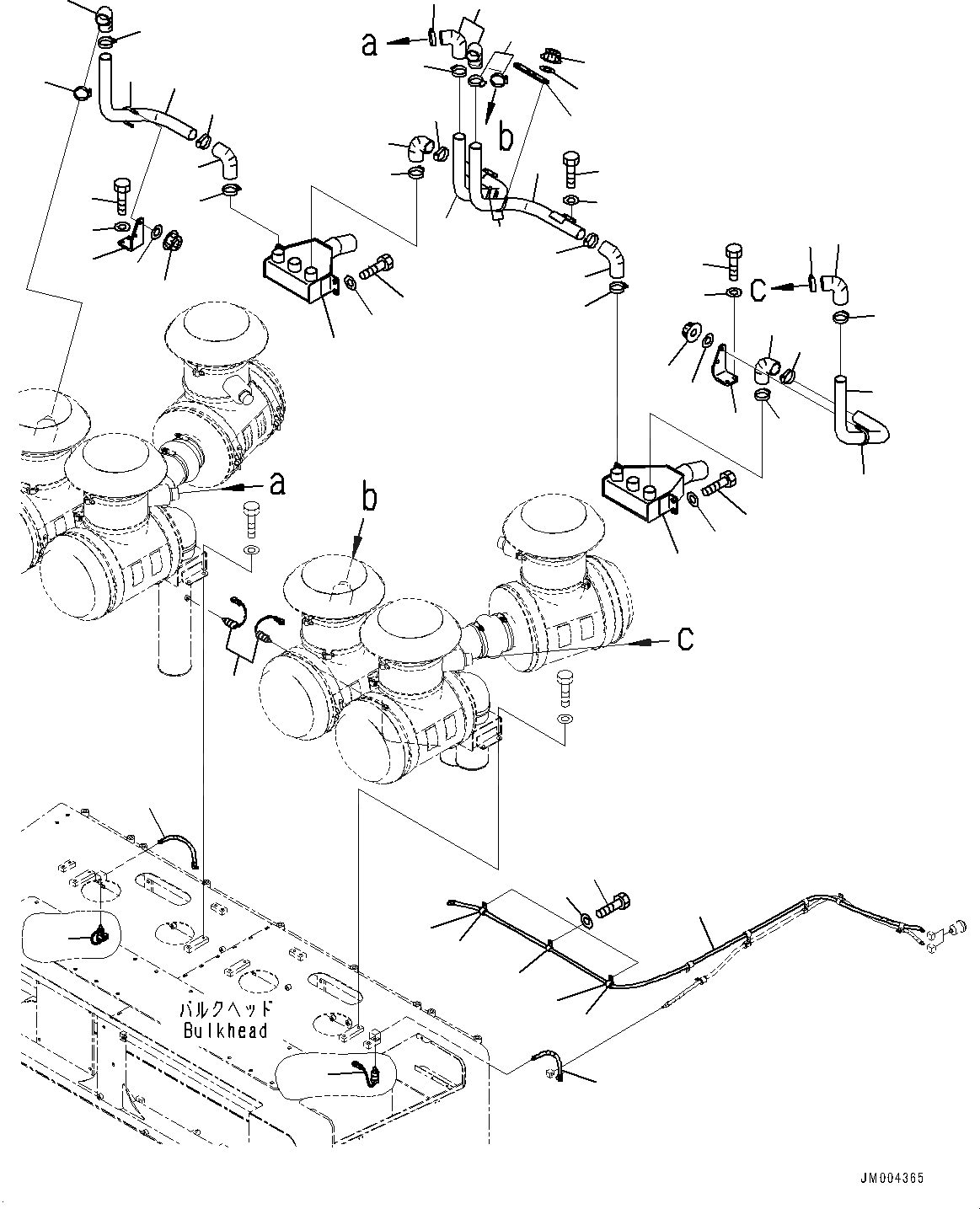 a
b
c
a
b
c
バルクヘッド
Bulkhead
JM004365