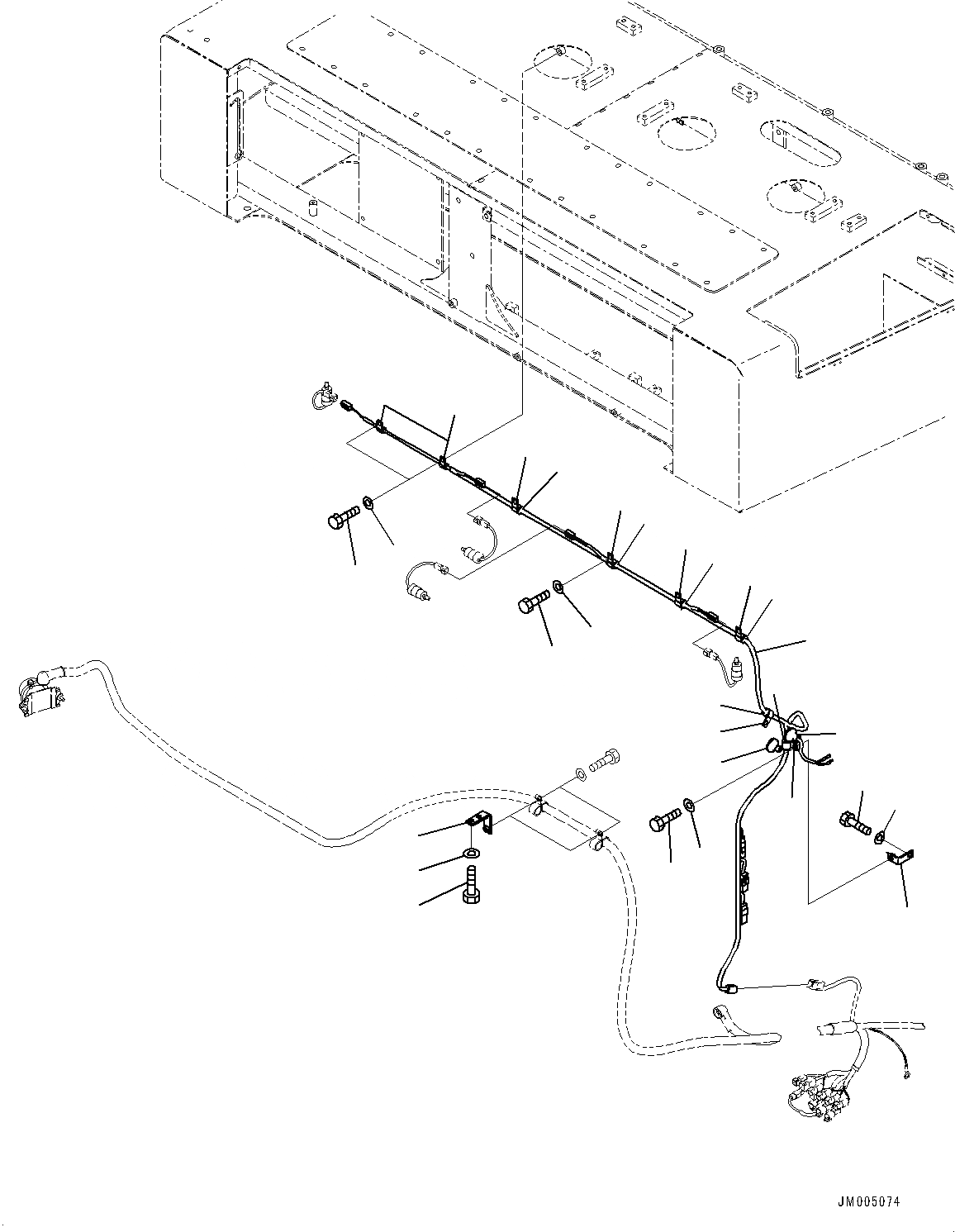 JM005074