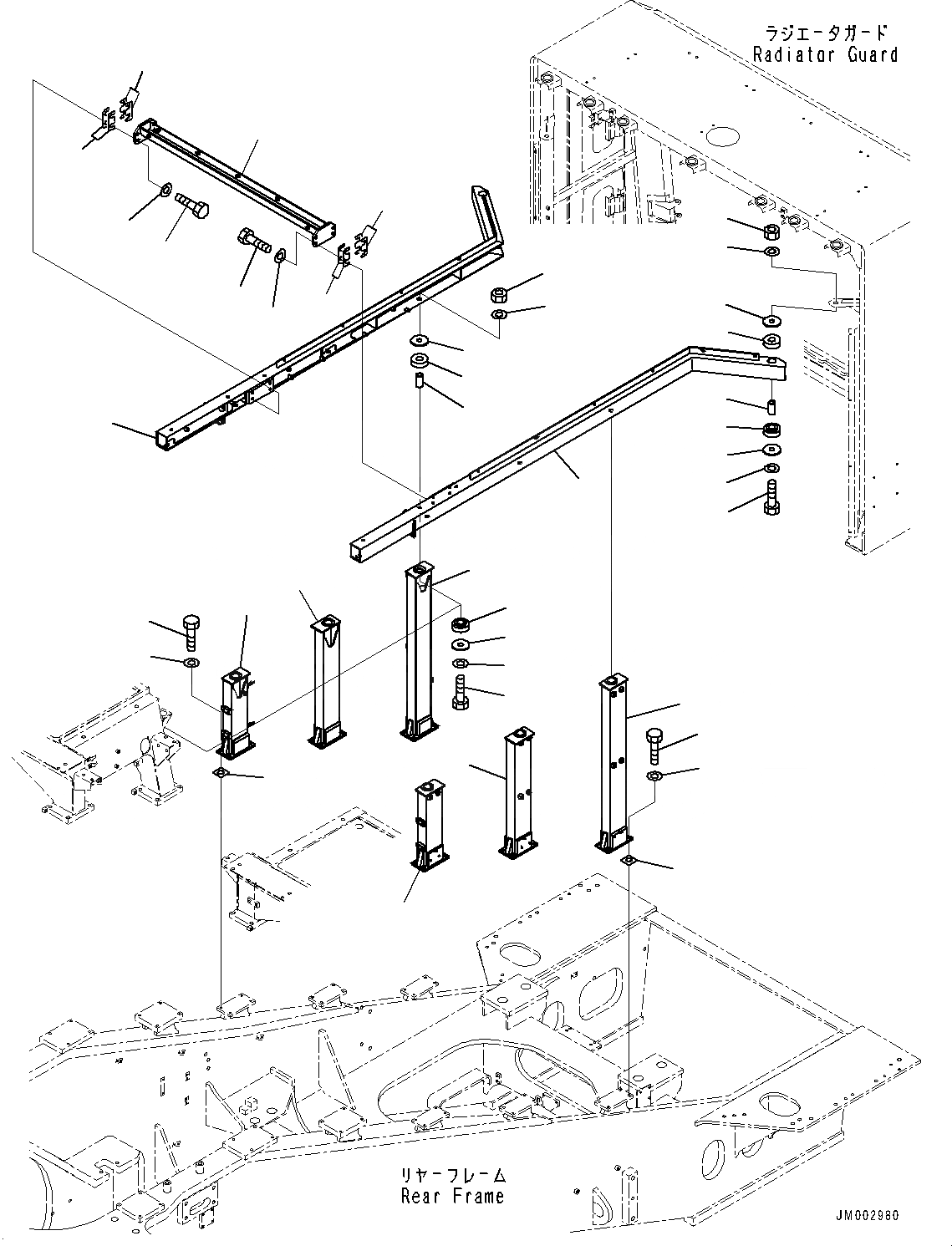 ラジエータガード
Radiator Guard

リヤーフレーム
Rear Frame

JM002980