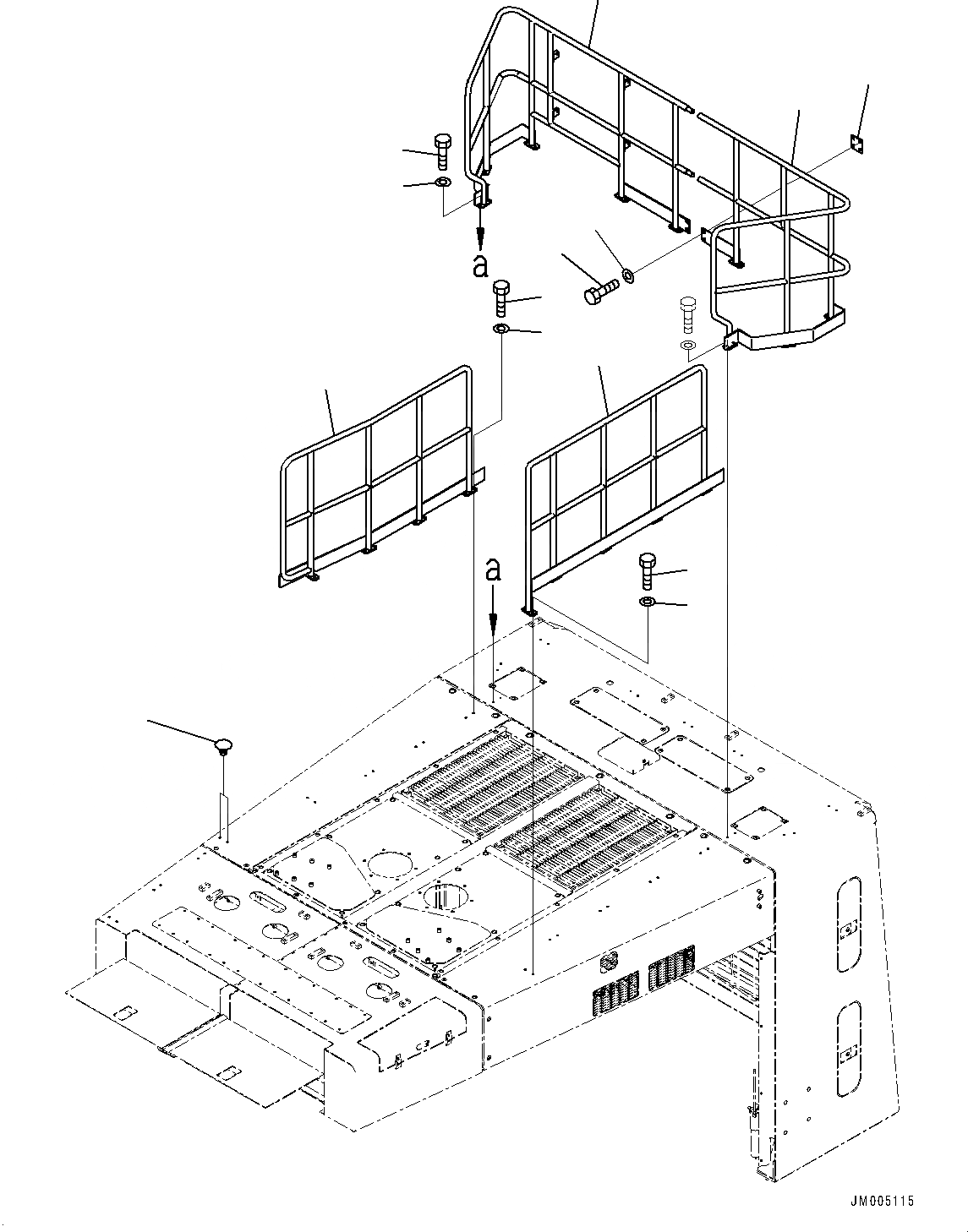 a

a

JM005115