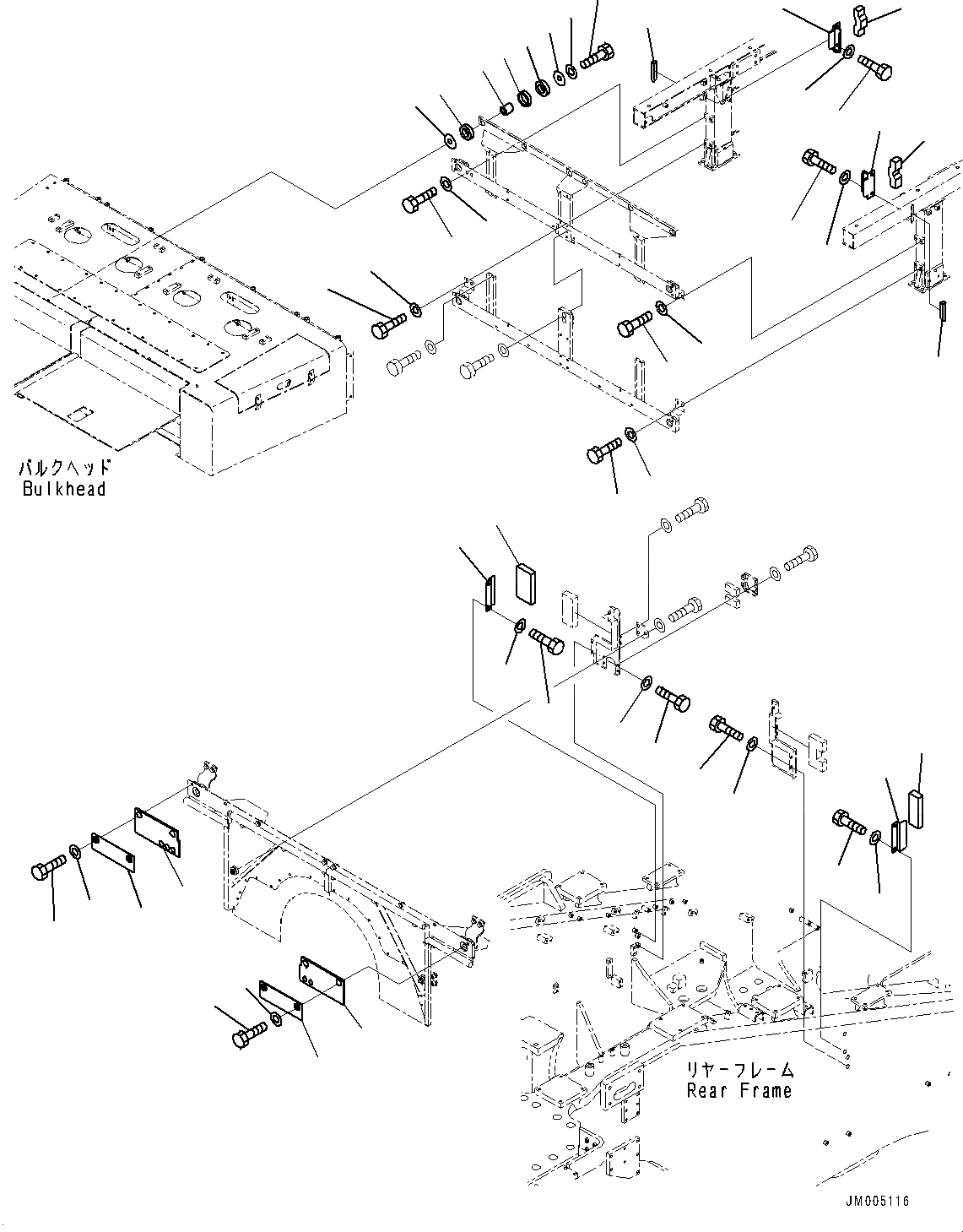 バルクヘッド
Bulkhead

リヤーフレーム
Rear Frame

JM005116