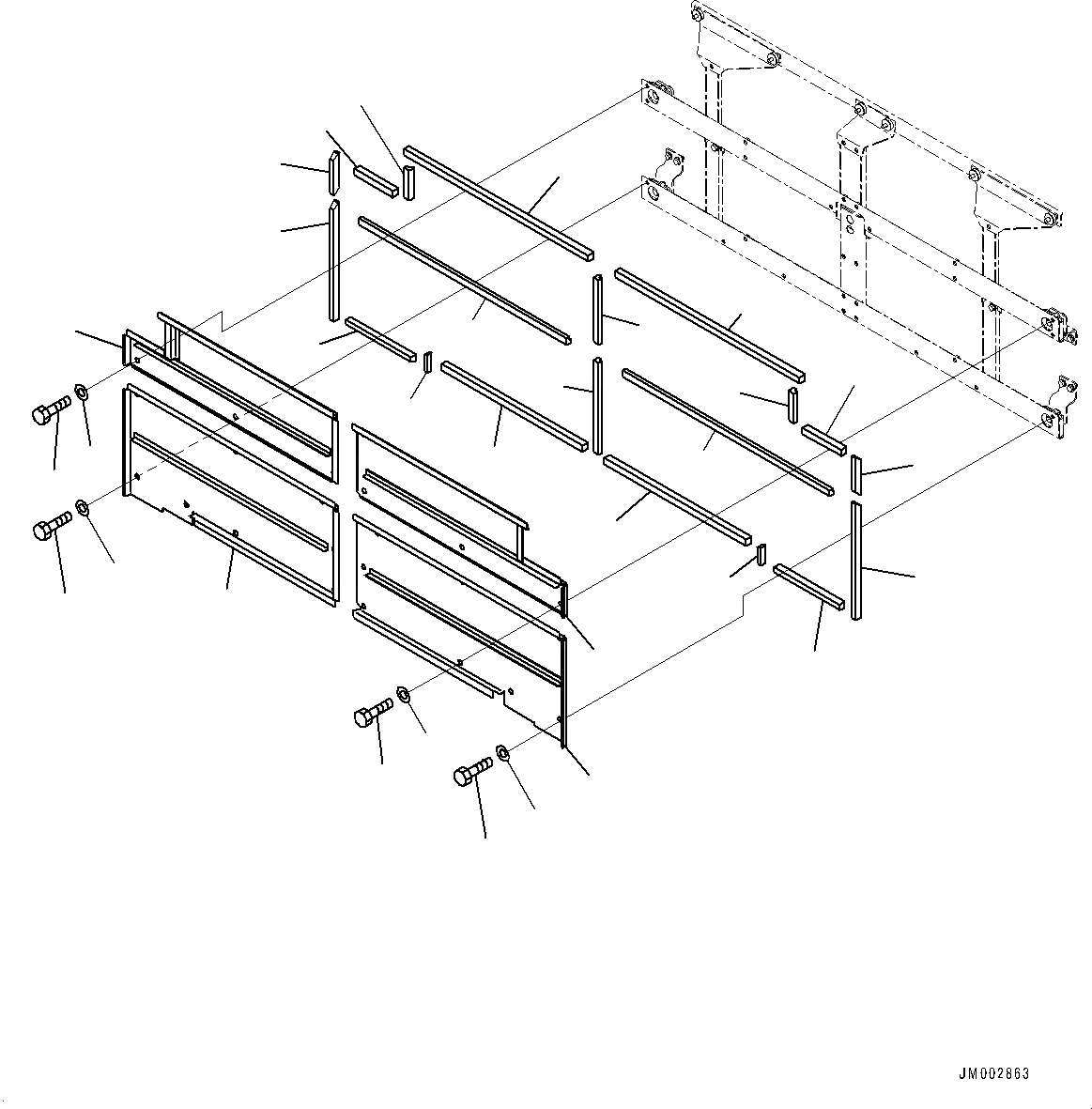 JM002863