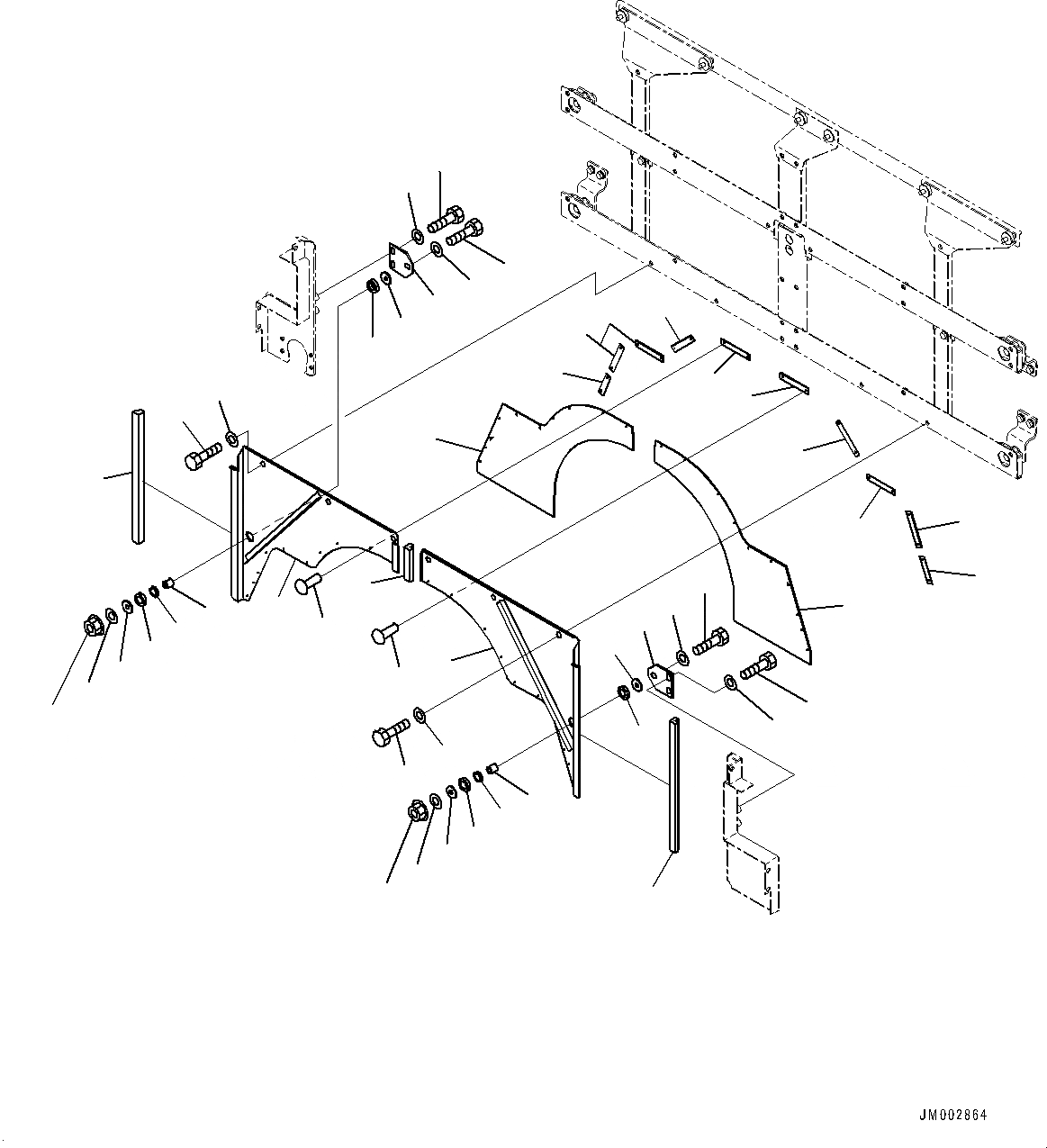 JM002864