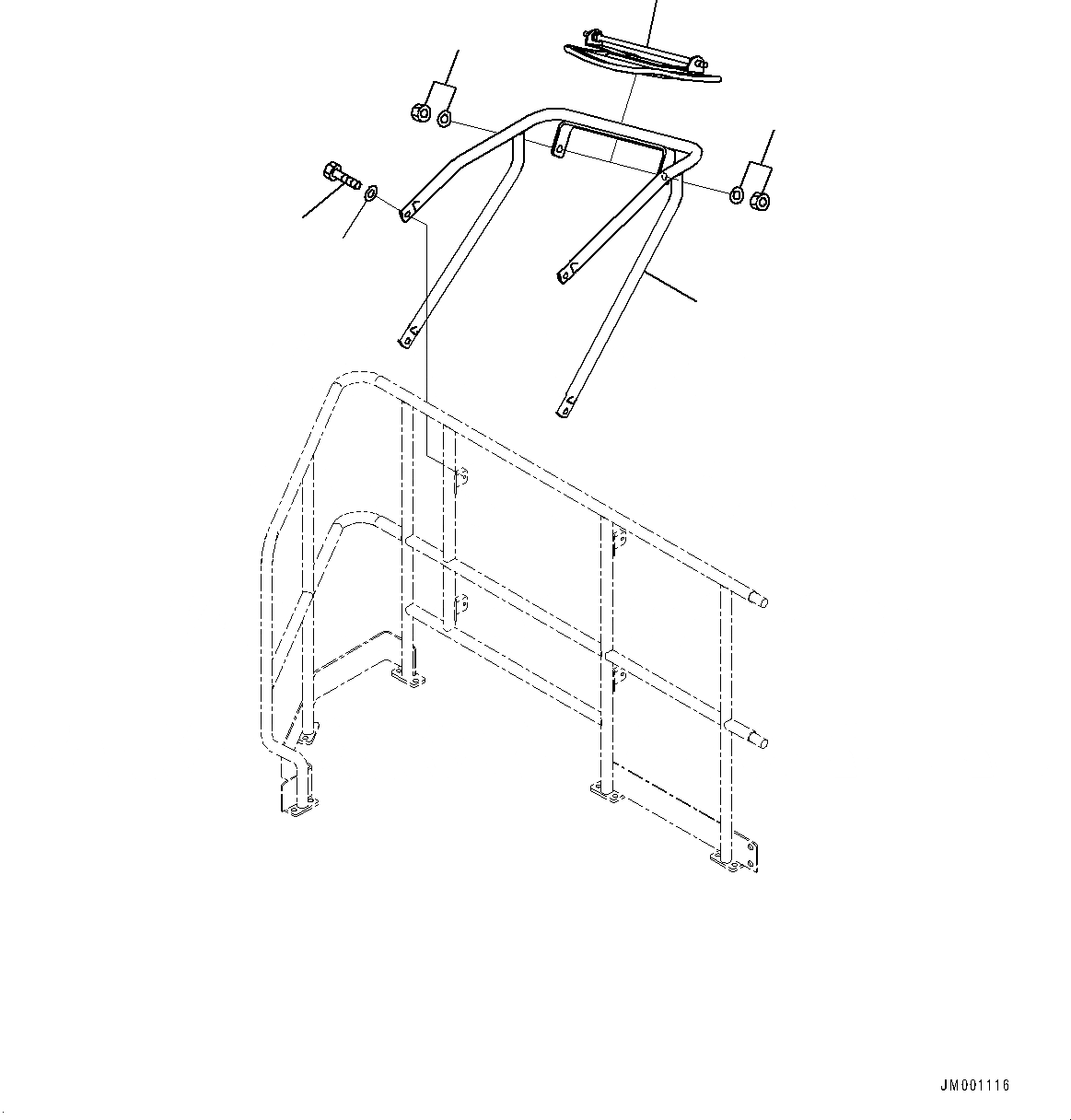 JM001116