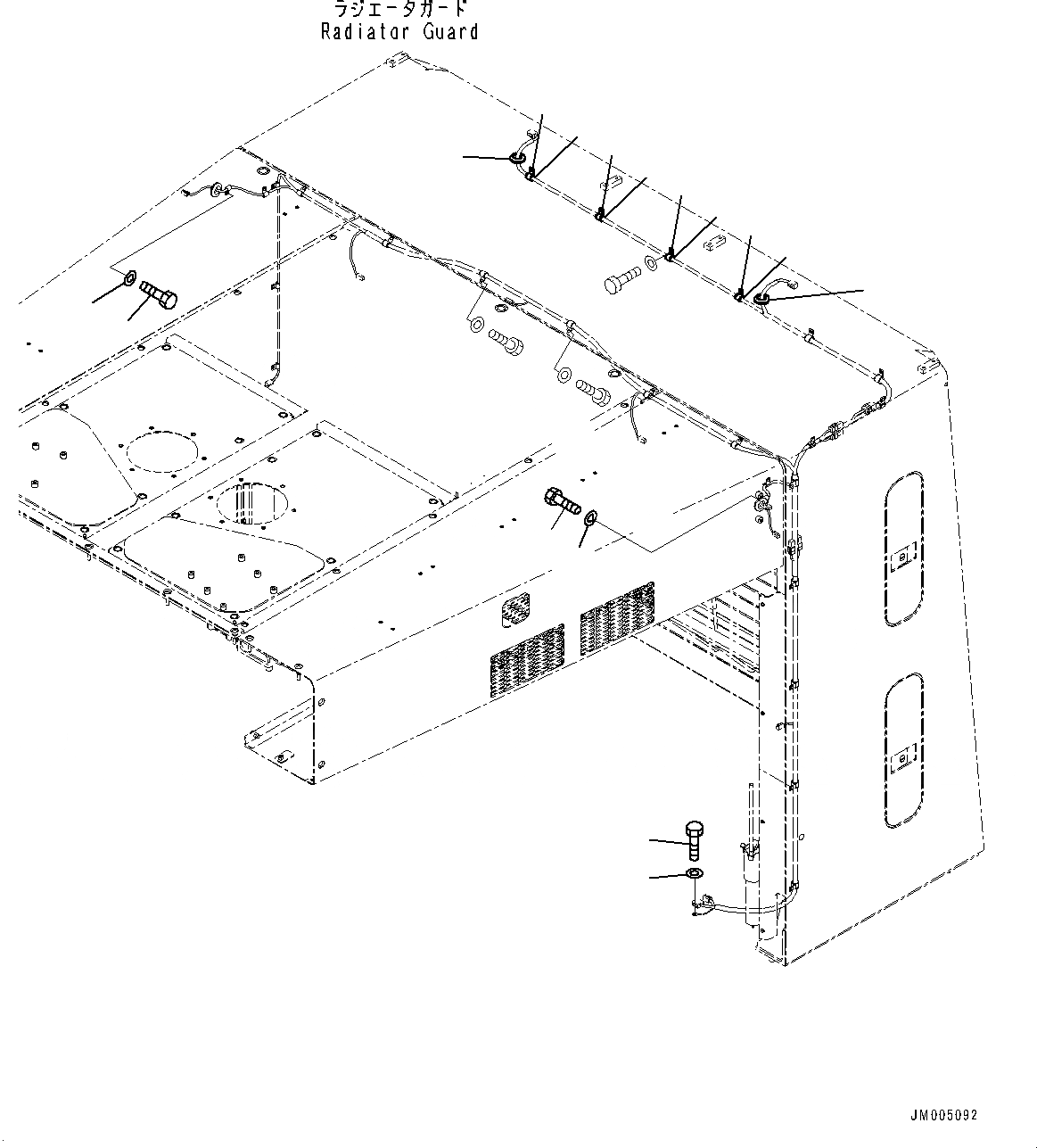 ラジエータガード
Radiator Guard

JM005092