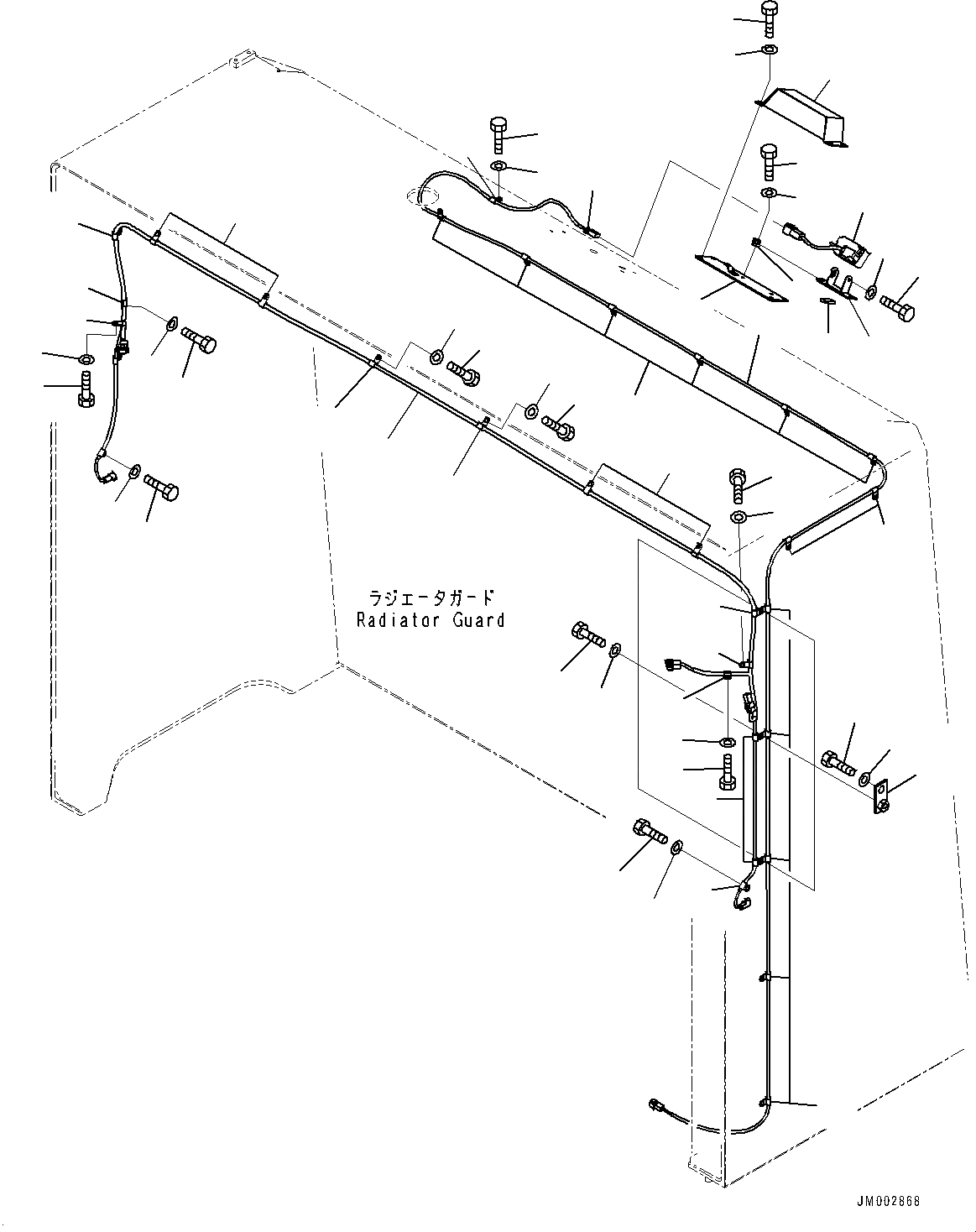 ラジエータガード
Radiator Guard

JM002868