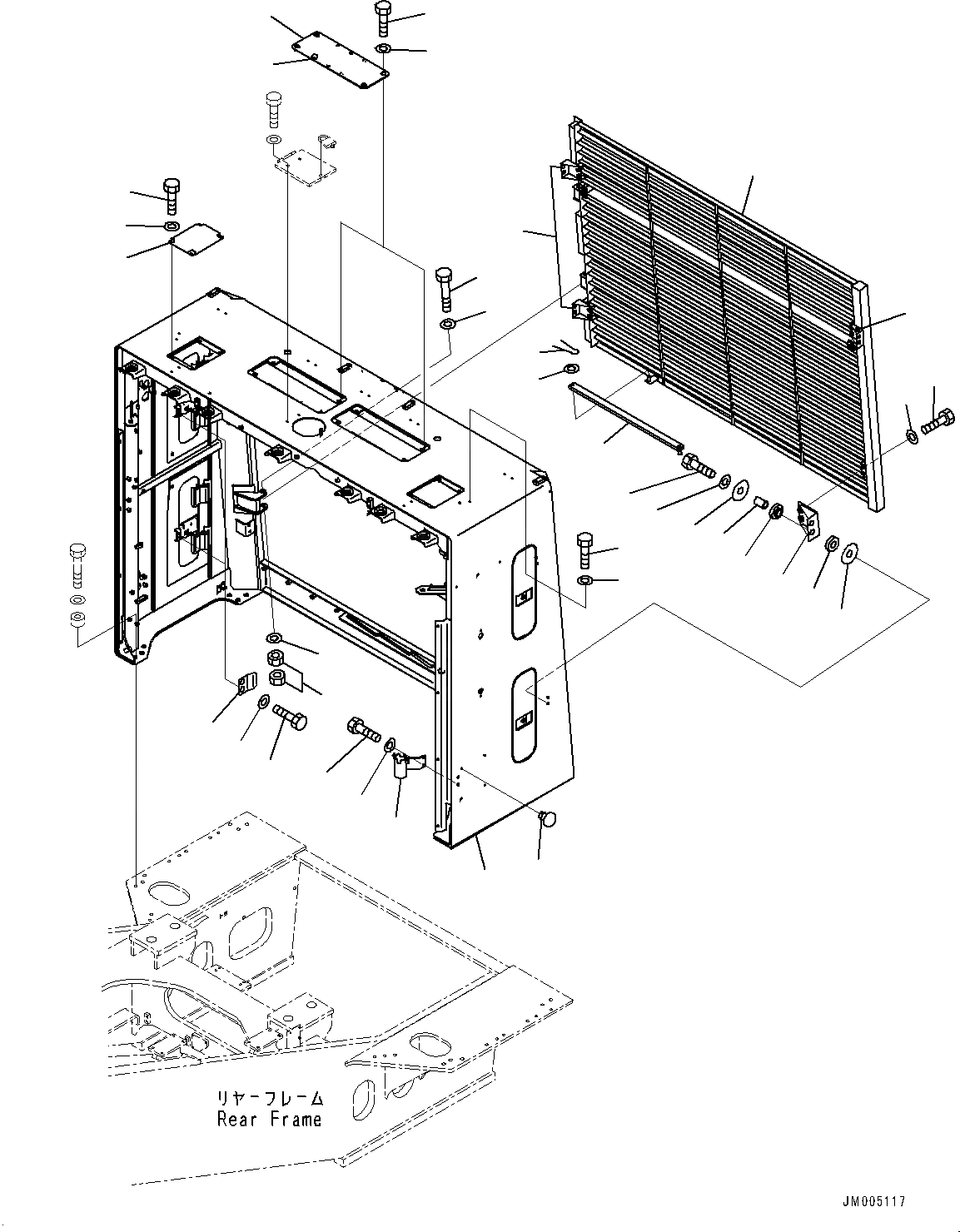 リヤーフレーム
Rear Frame

JM005117