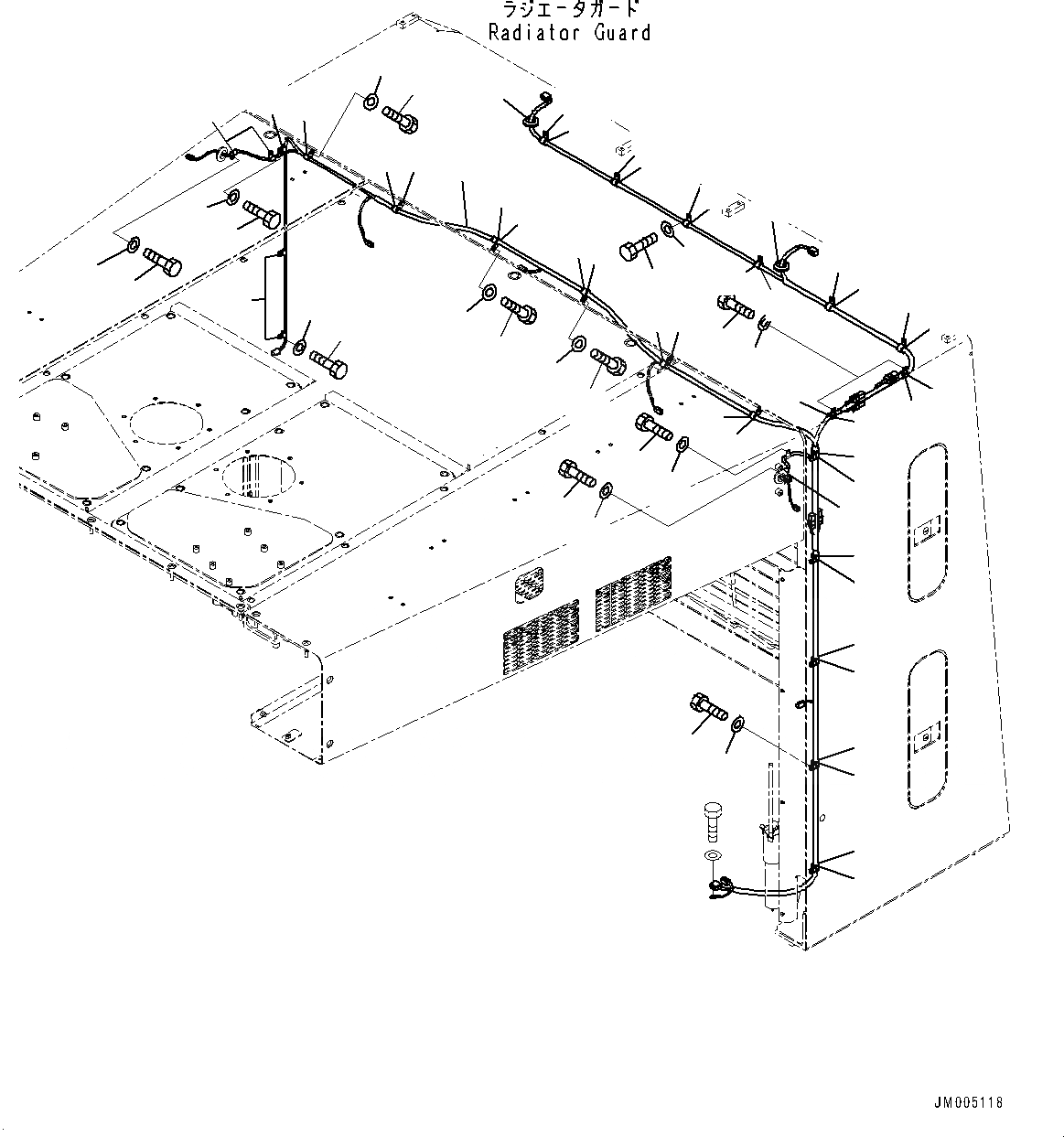 ラジエータガード
Radiator Guard

JM005118