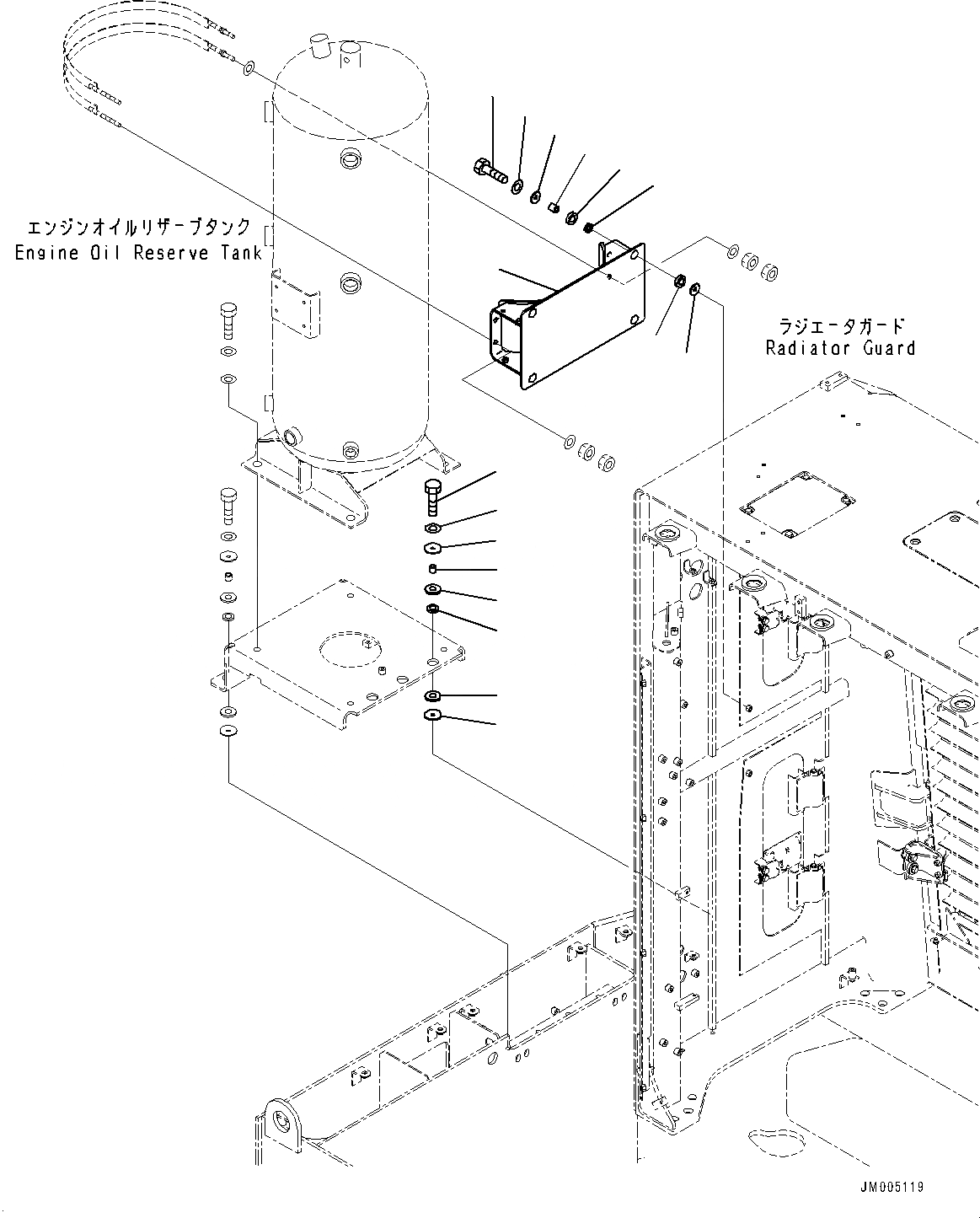 エンジンオイルリザーブタンク
Engine Oil Reserve Tank

ラジエータガード
Radiator Guard

JM005119