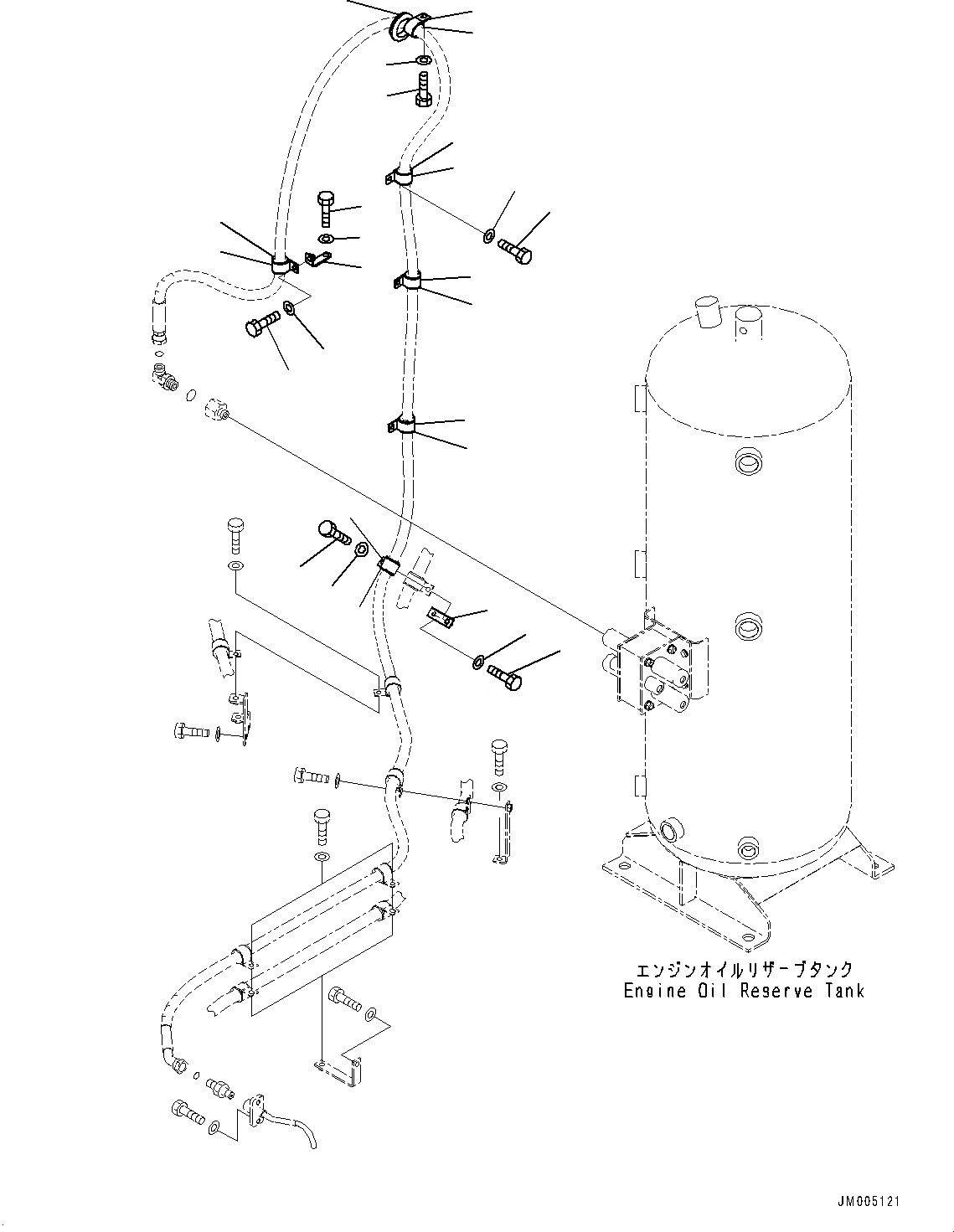 エンジンオイルリザーブタンク
Engine Oil Reserve Tank

JM005121