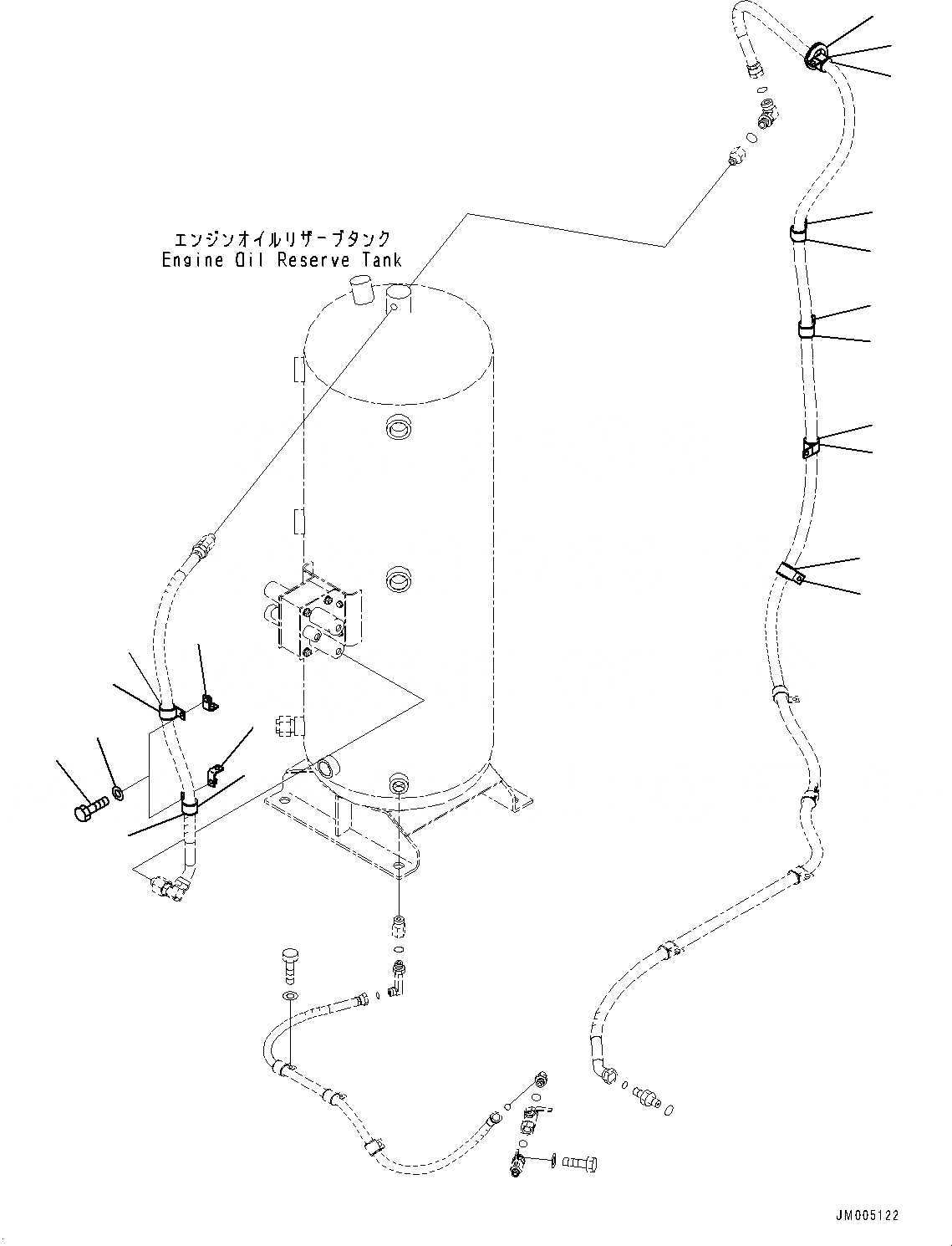 エンジンオイルリザーブタンク
Engine Oil Reserve Tank

JM005122