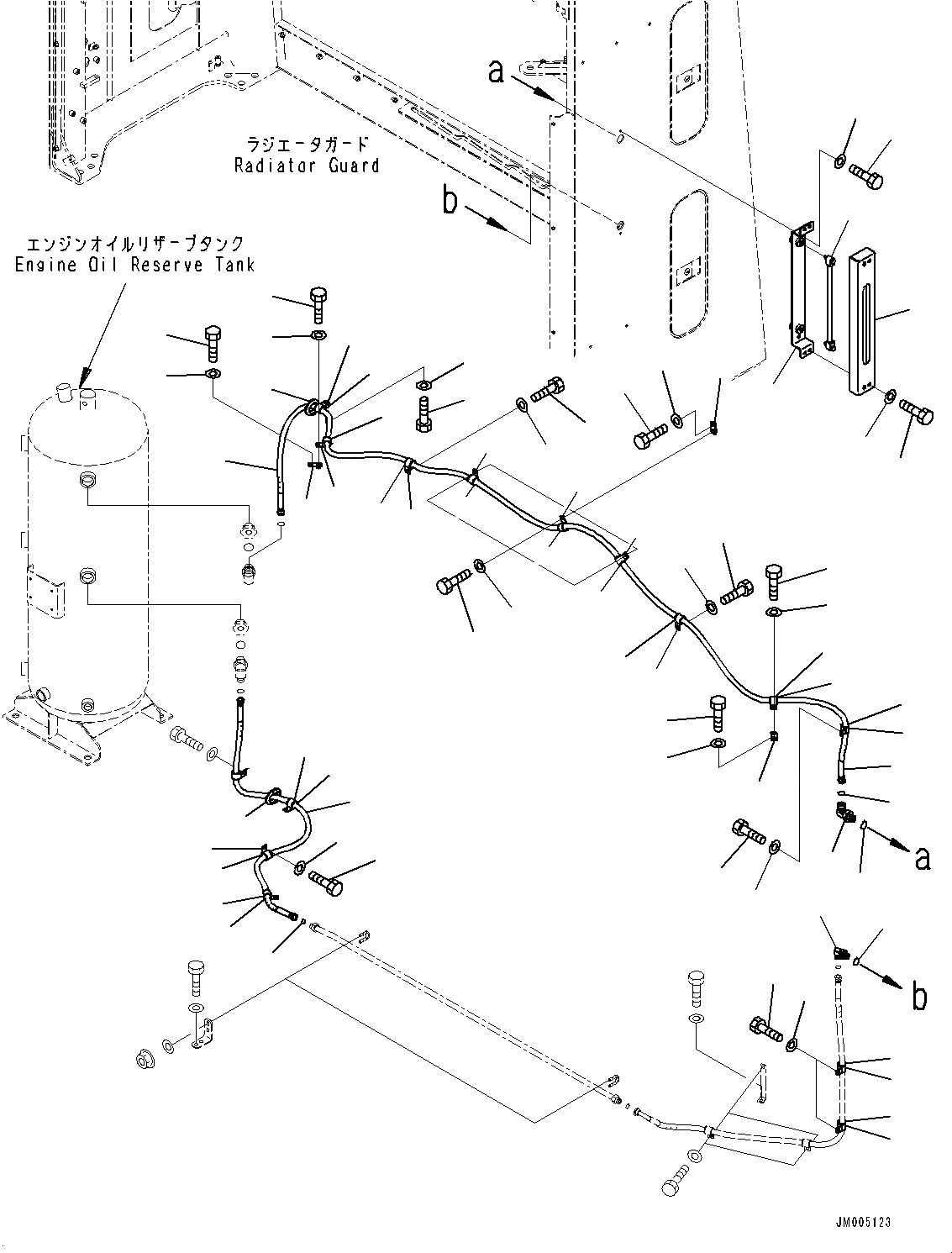 a

ラジエータガード
Radiator Guard

b

エンジンオイルリザーブタンク
Engine Oil Reserve Tank

a

b

JM005123