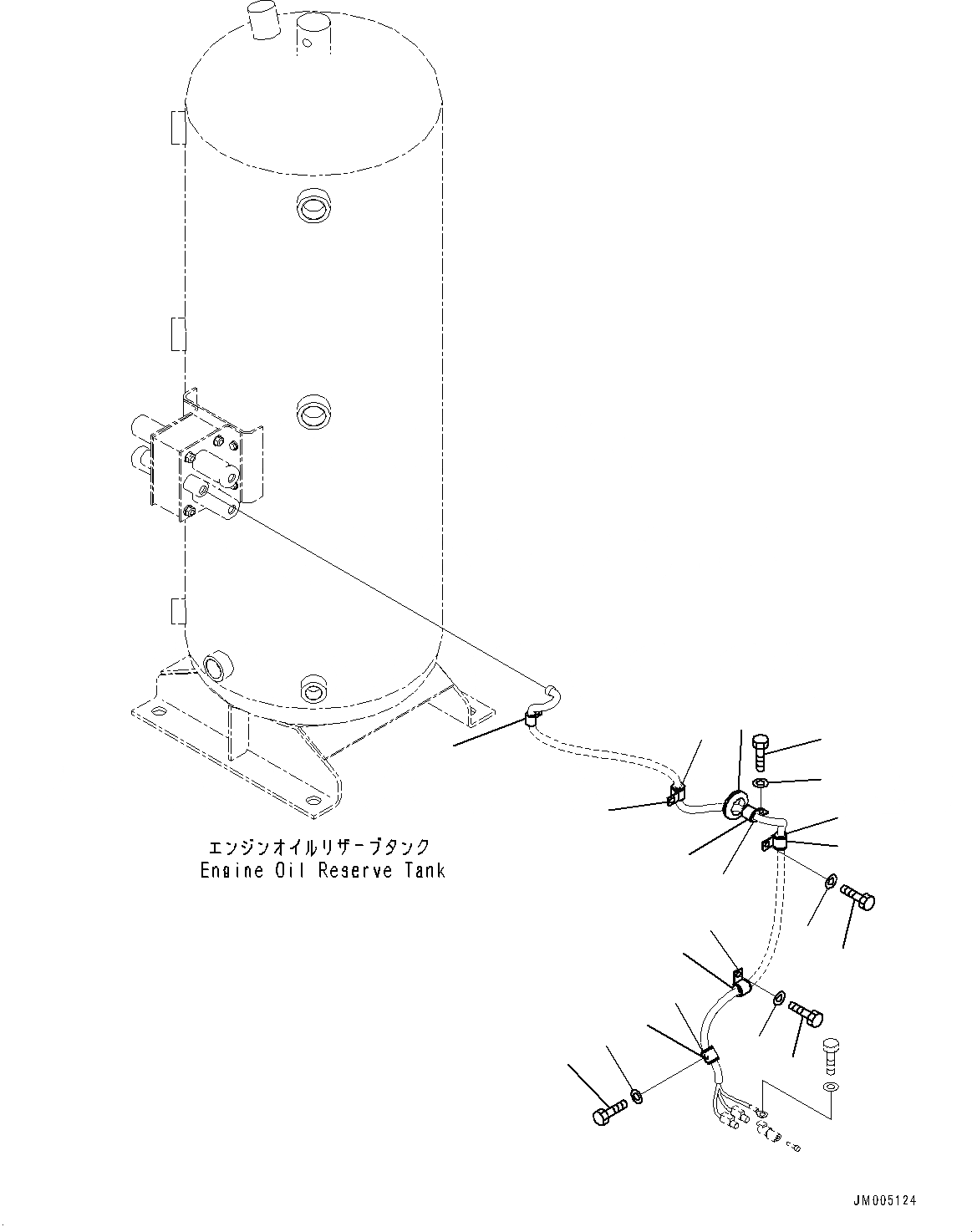 エンジンオイルリザーブタンク
Engine Oil Reserve Tank

JM005124