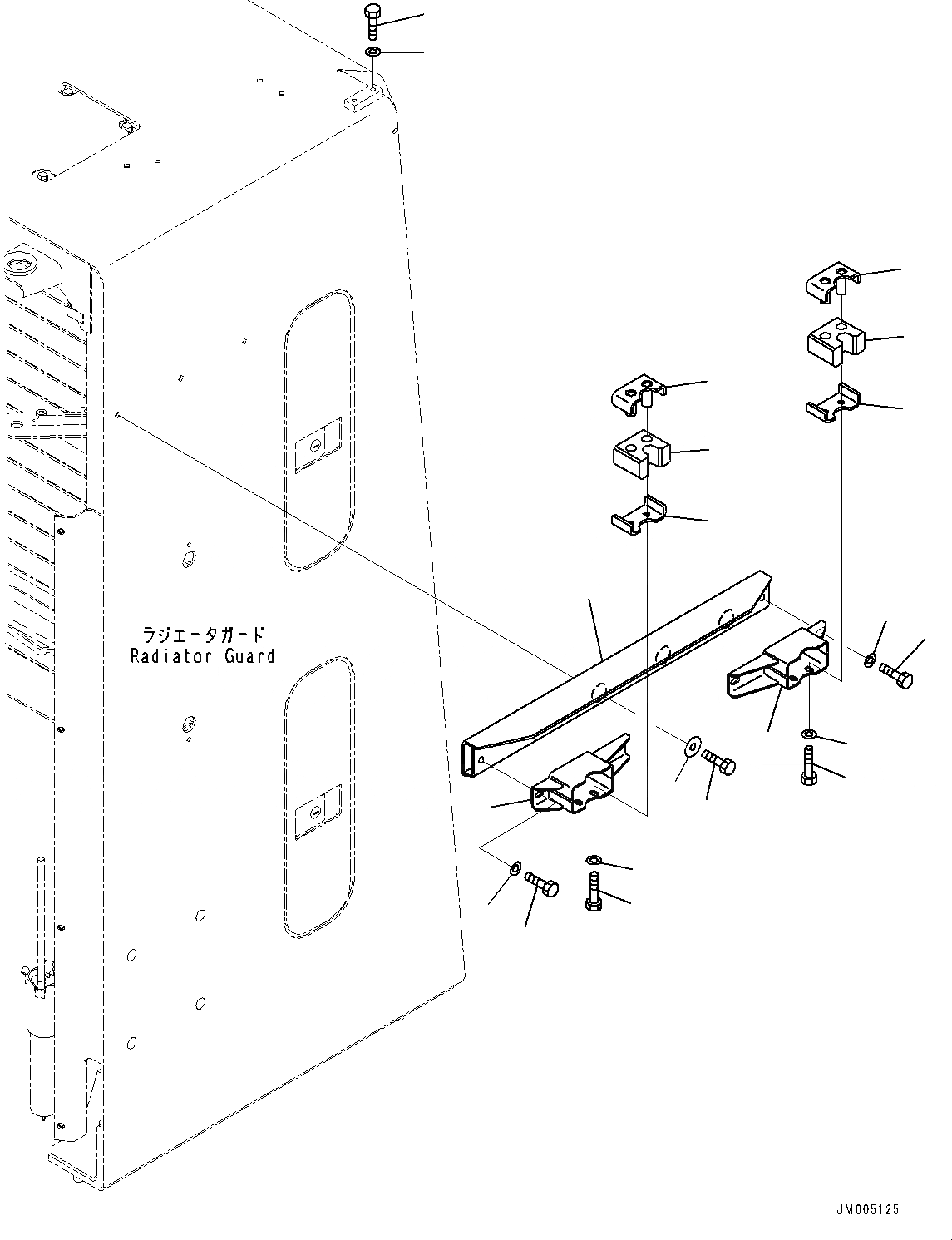 ラジエータガード
Radiator Guard

JM005125