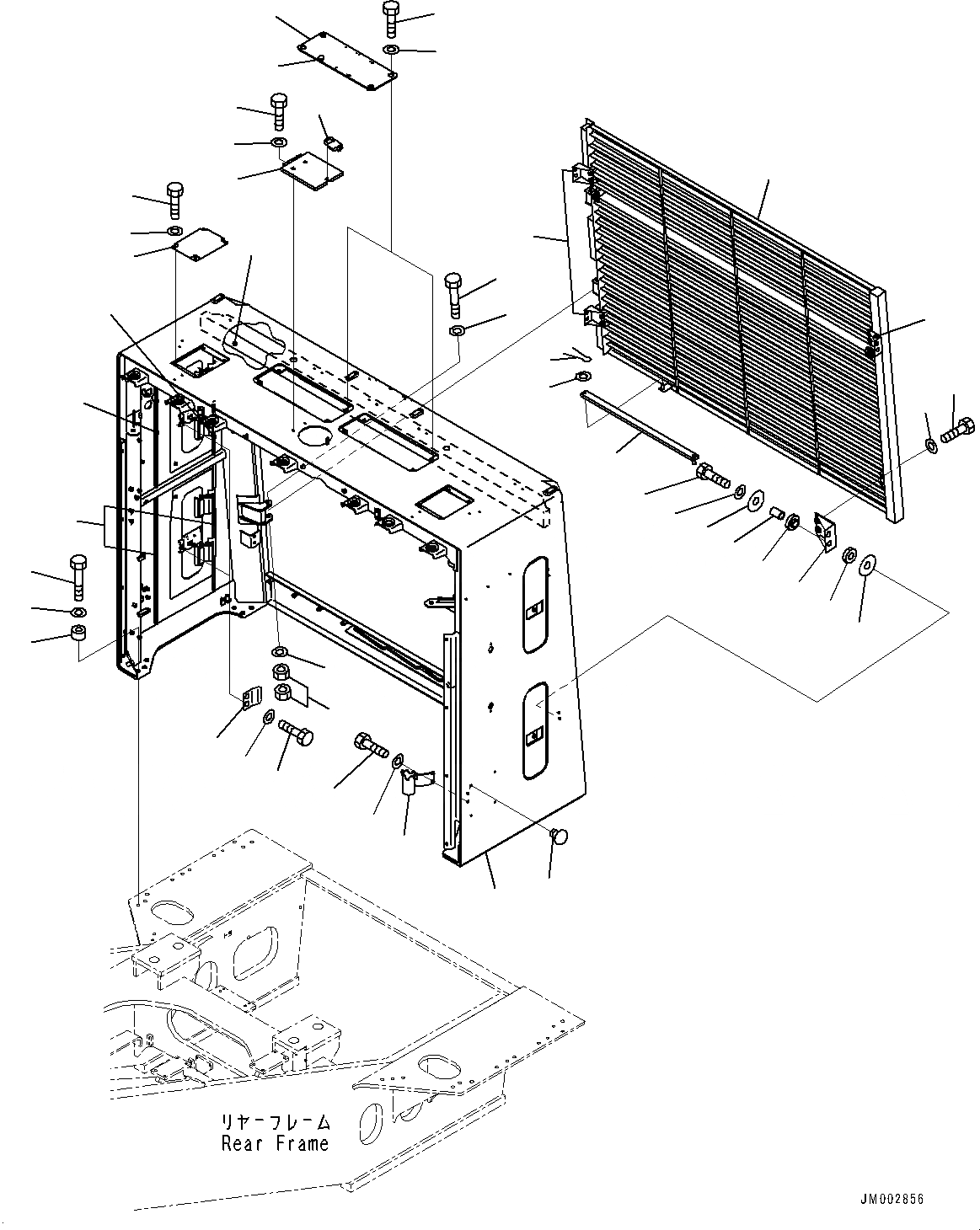 リヤーフレーム
Rear Frame

JM002856