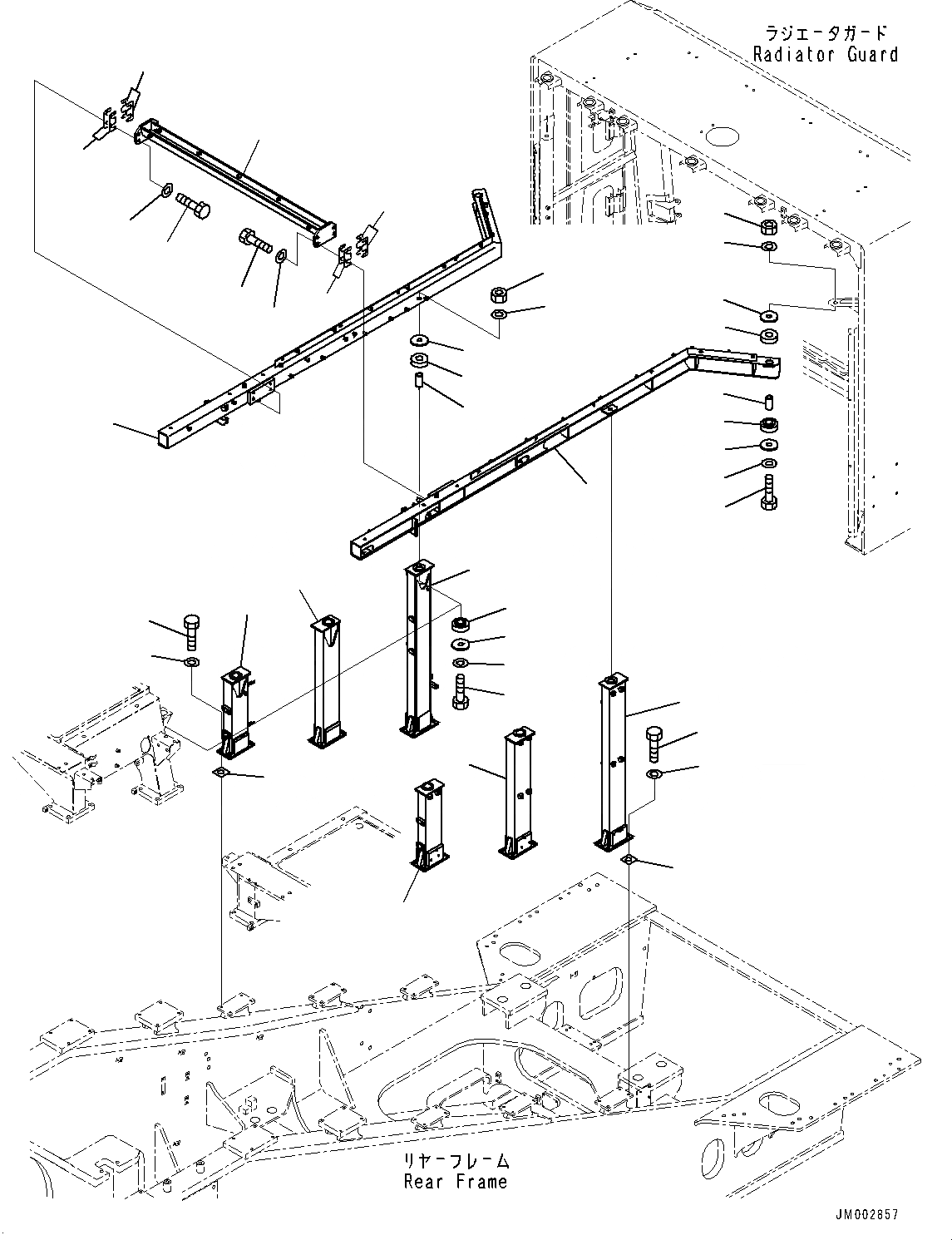 ラジエータガード
Radiator Guard

リヤーフレーム
Rear Frame

JM002857