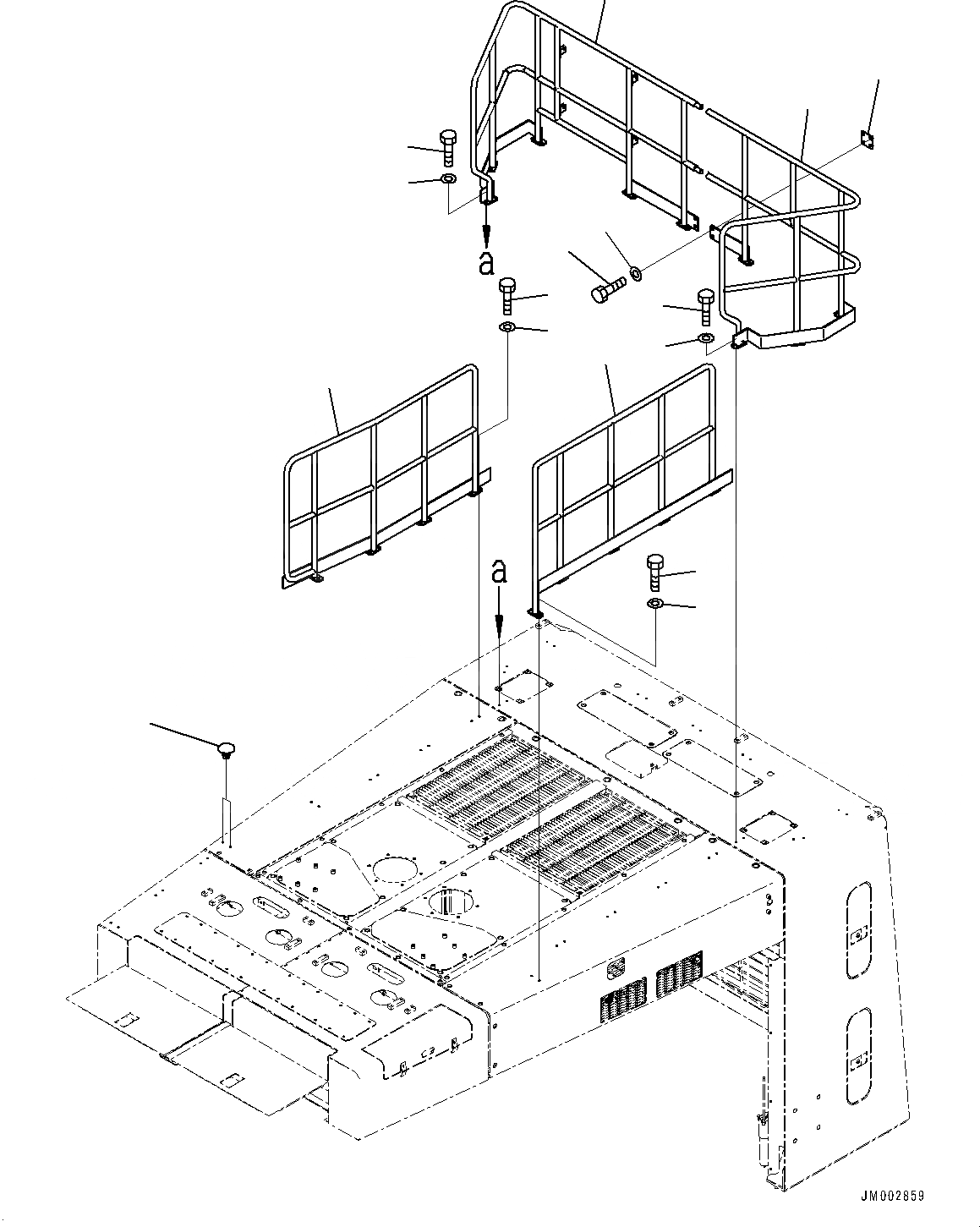 a

a

JM002859