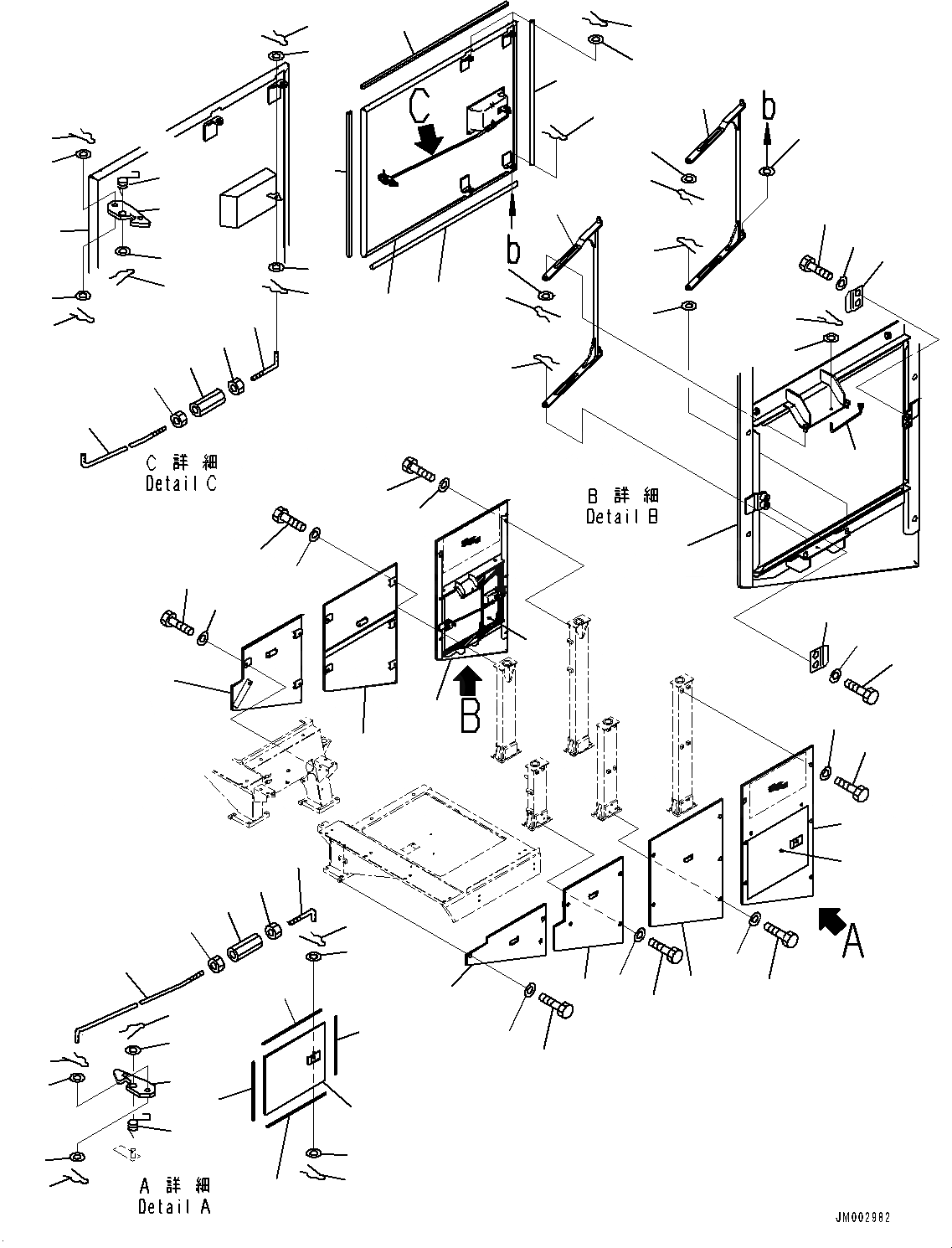 C

b

b

C 詳 細
Detail C

B 詳 細
Detail B

B

A

A 詳 細
Detail A

JM002982