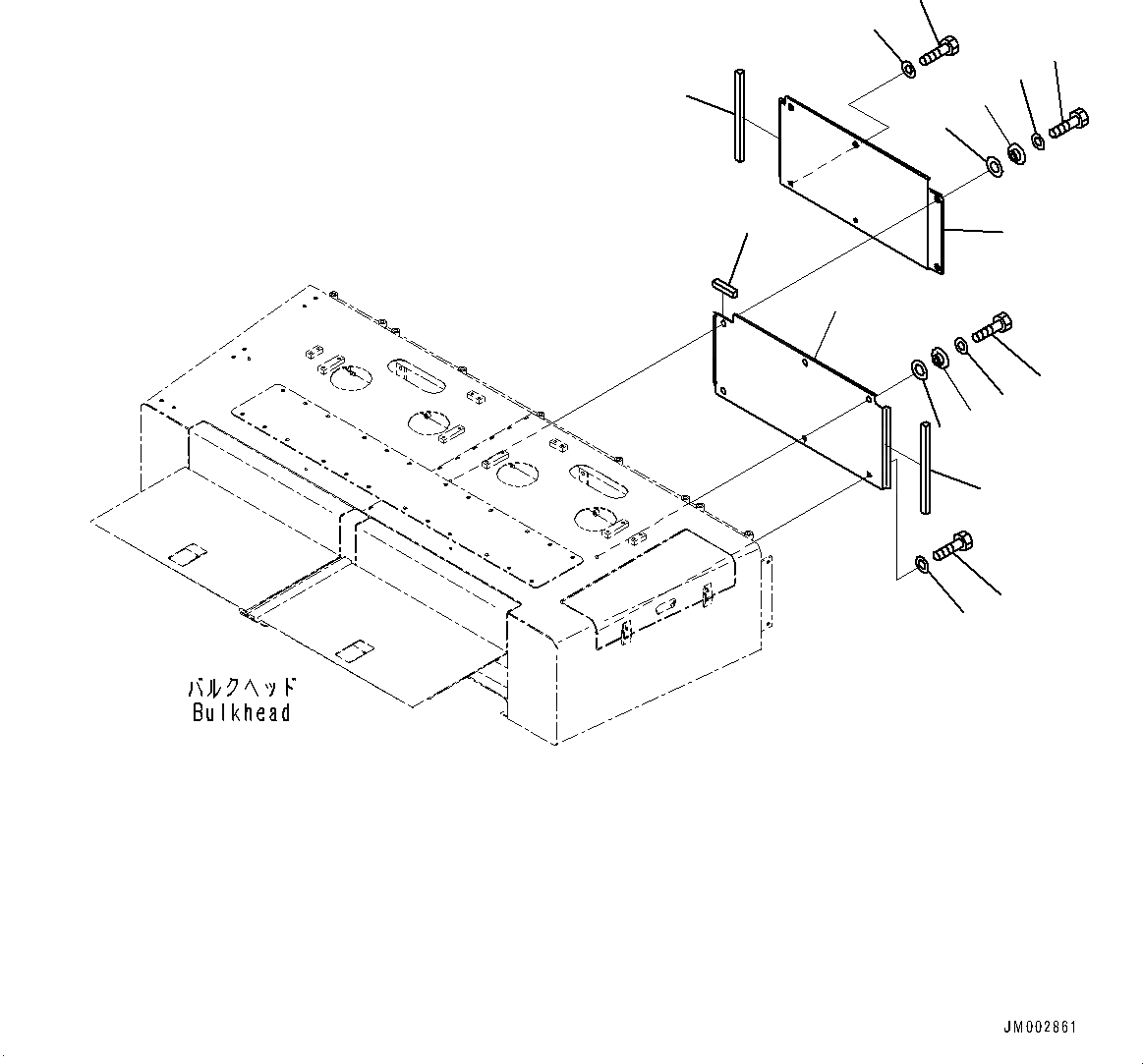 バルクヘッド
Bulkhead

JM002861