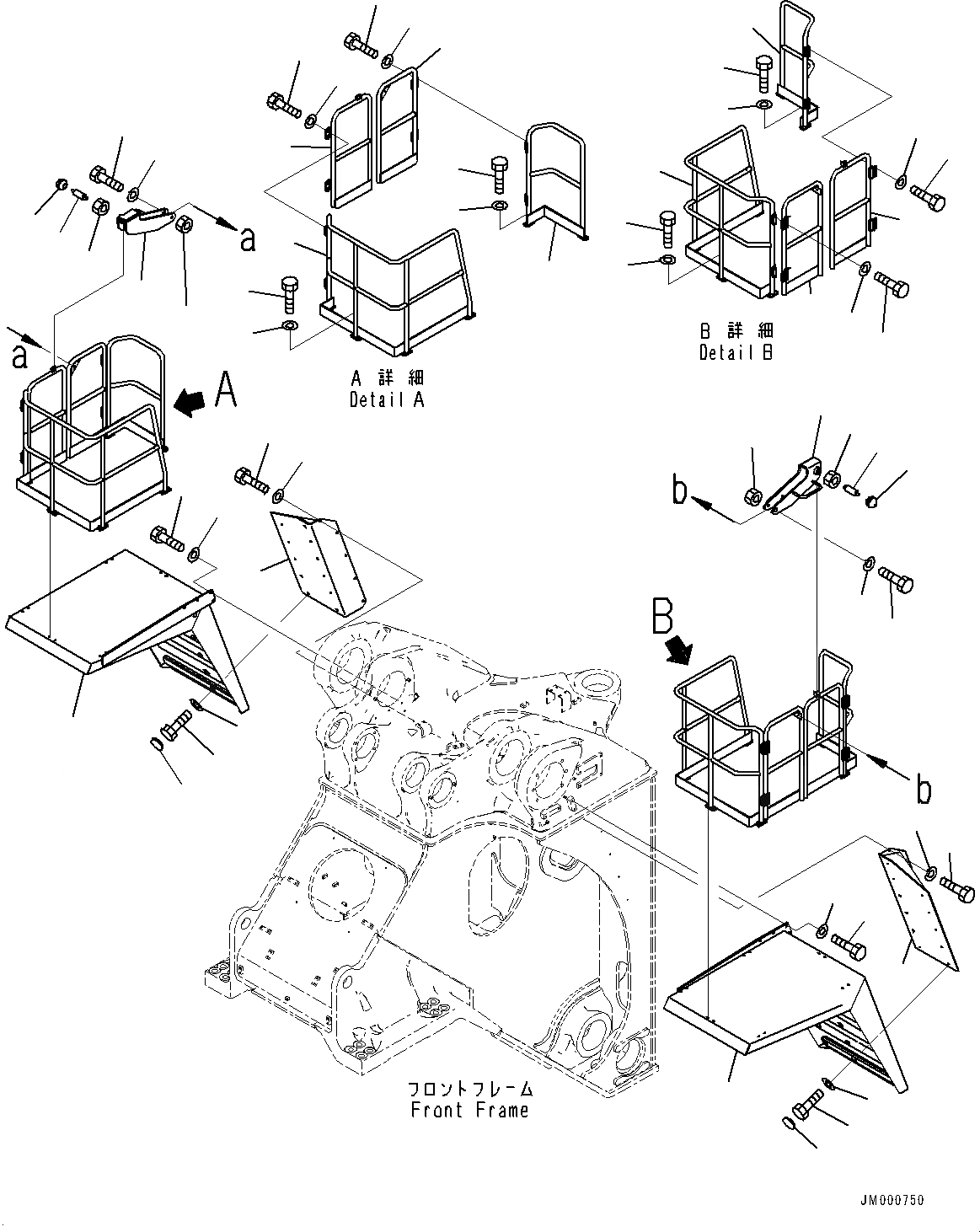 a

a

A

A 詳細
Detail A

B 詳細
Detail B

b

B

b

フロントフレーム
Front Frame

JM000750