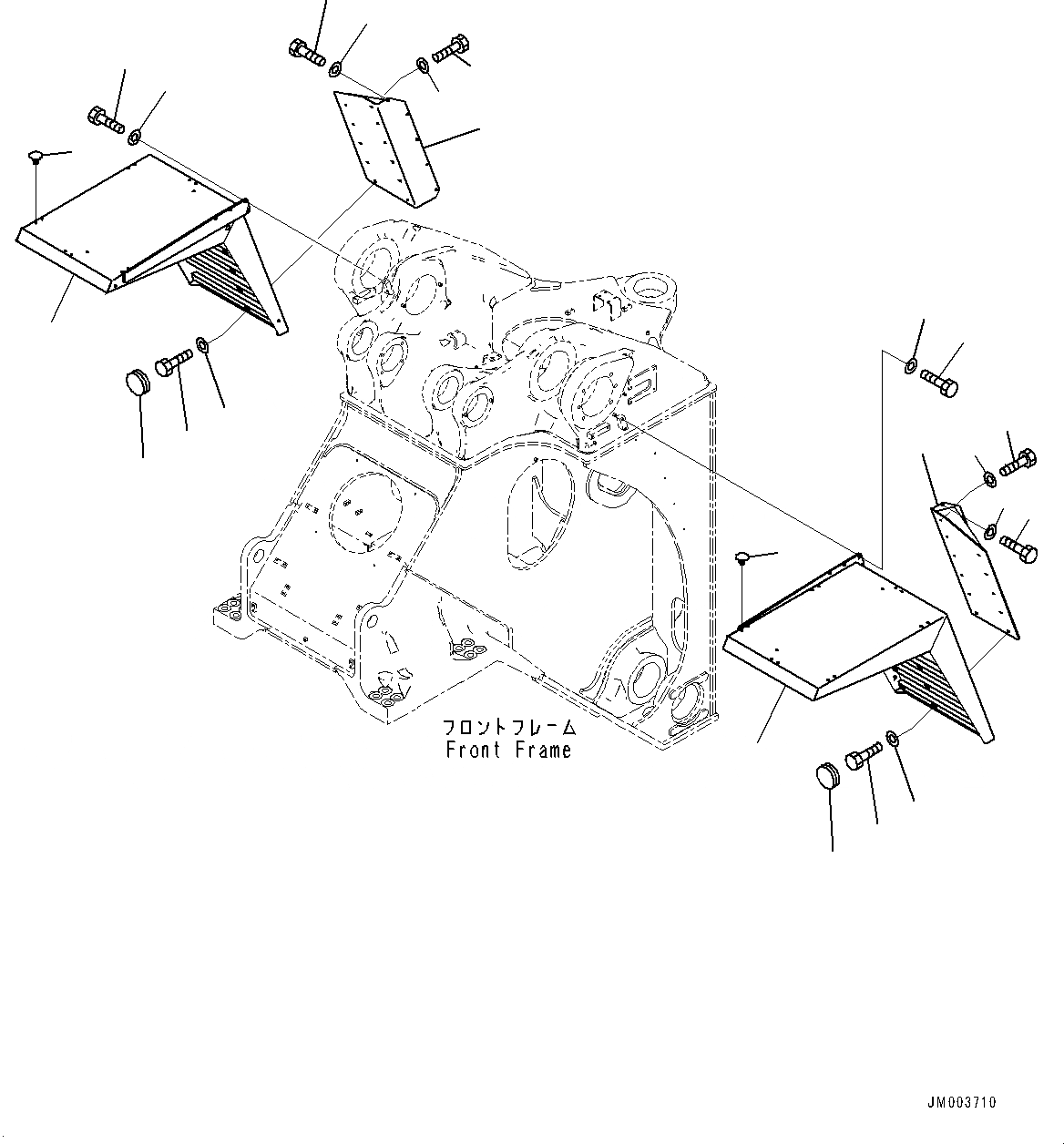 フロントフレーム
Front Frame

JM003710