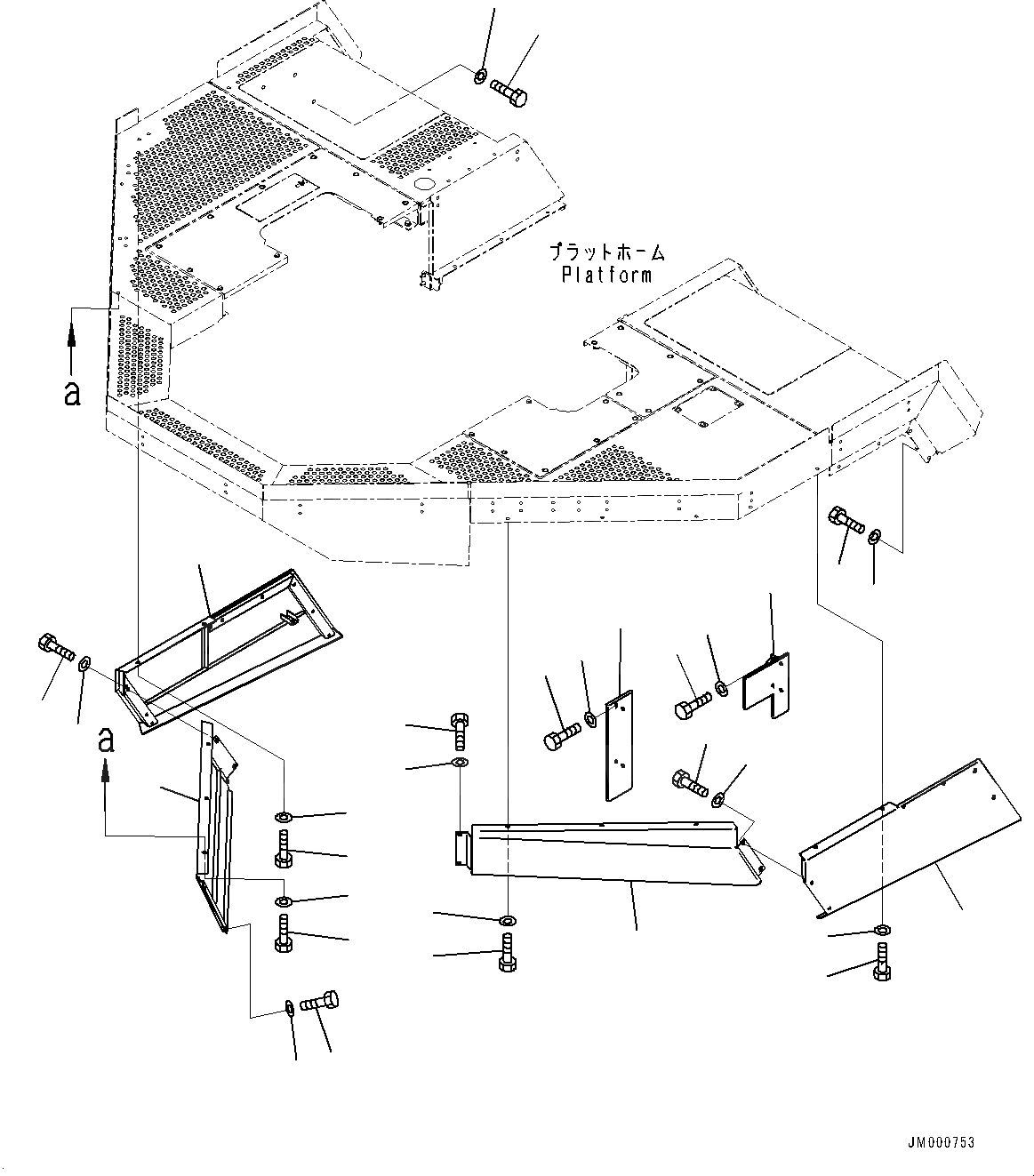 プラットホーム
Platform

a

a

JM000753