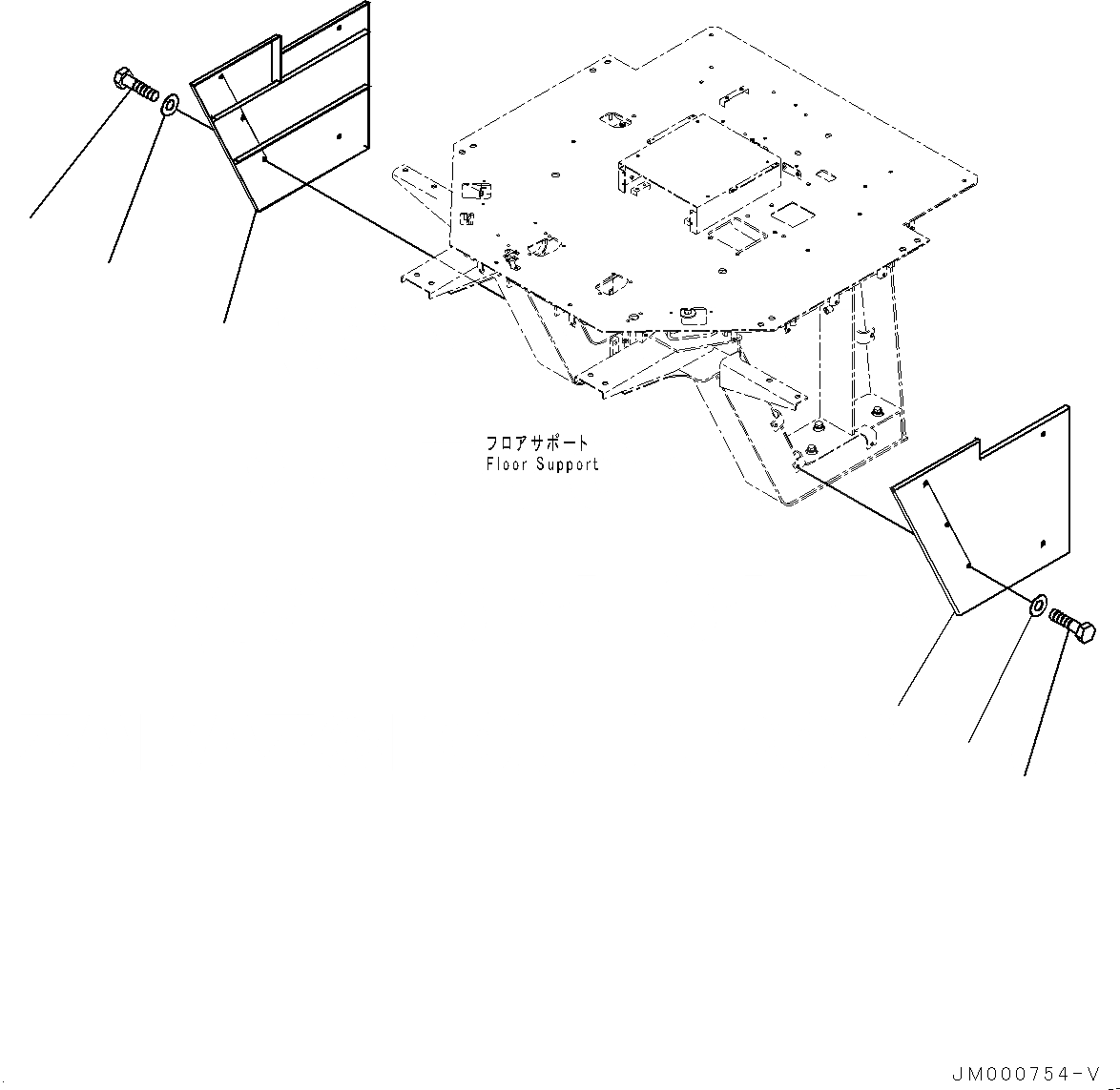 フロアサポート
Floor Support

JM000754-V