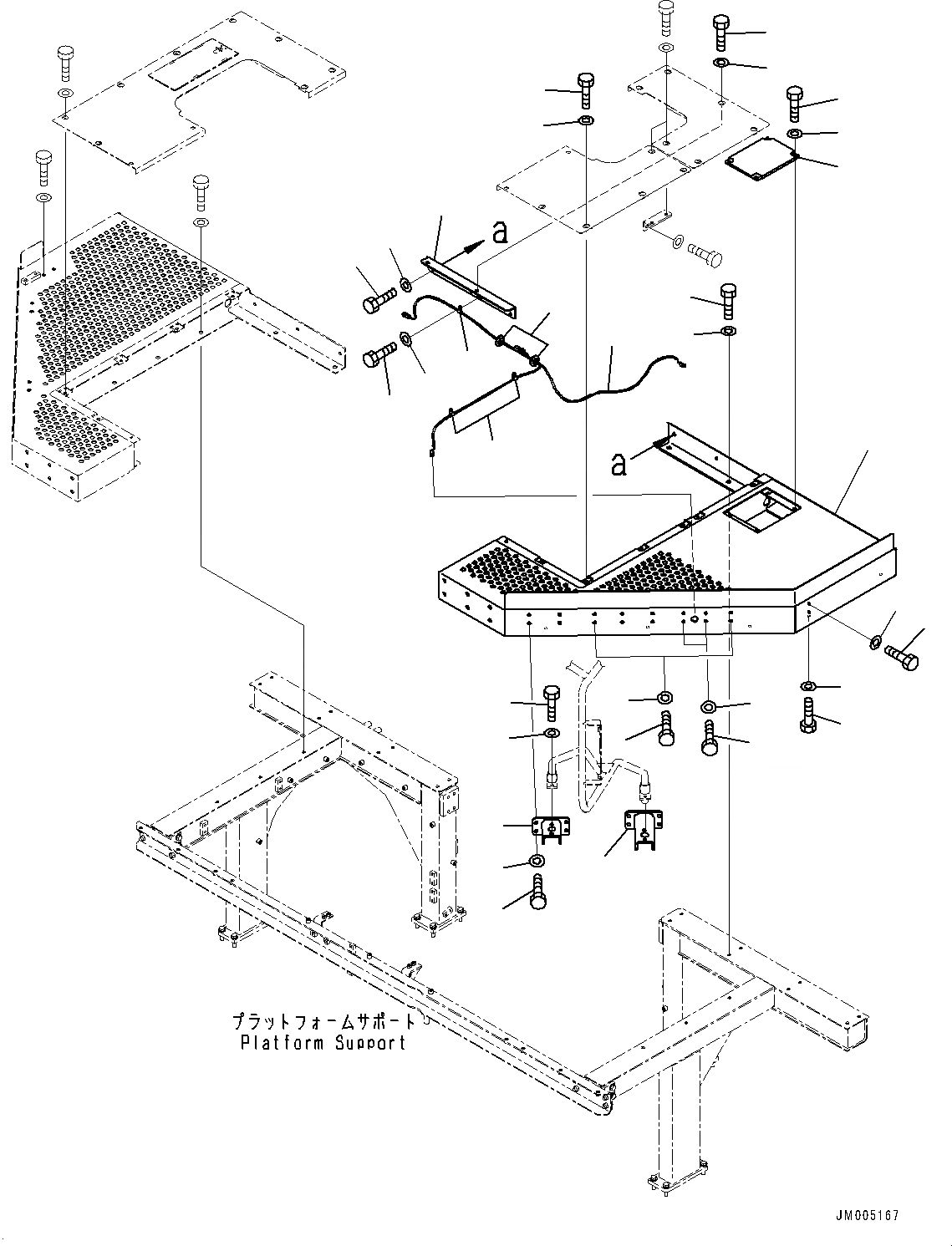 a

a

プラットフォームサポート
Platform Support

JM005167