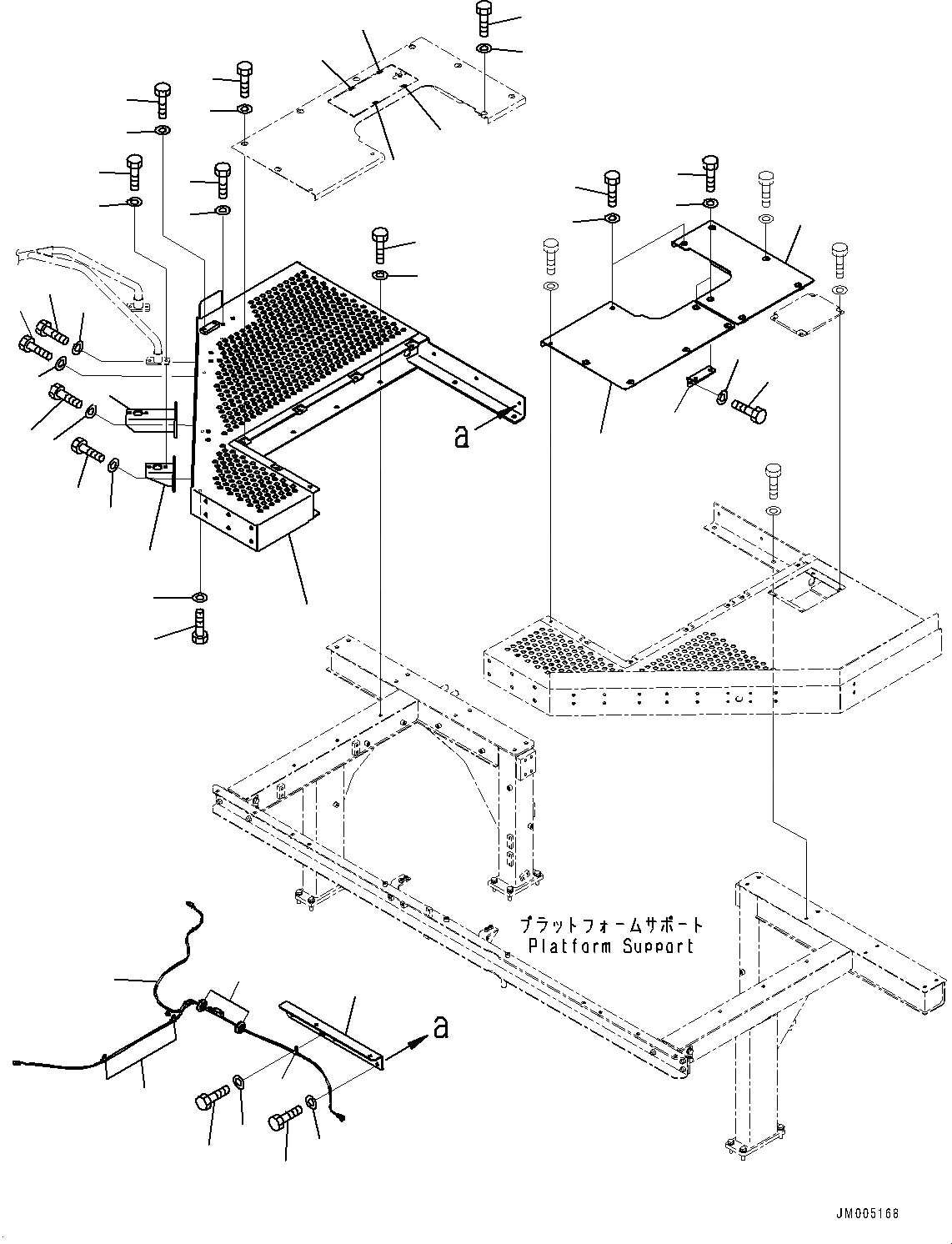 a

プラットフォームサポート
Platform Support

a

JM005168