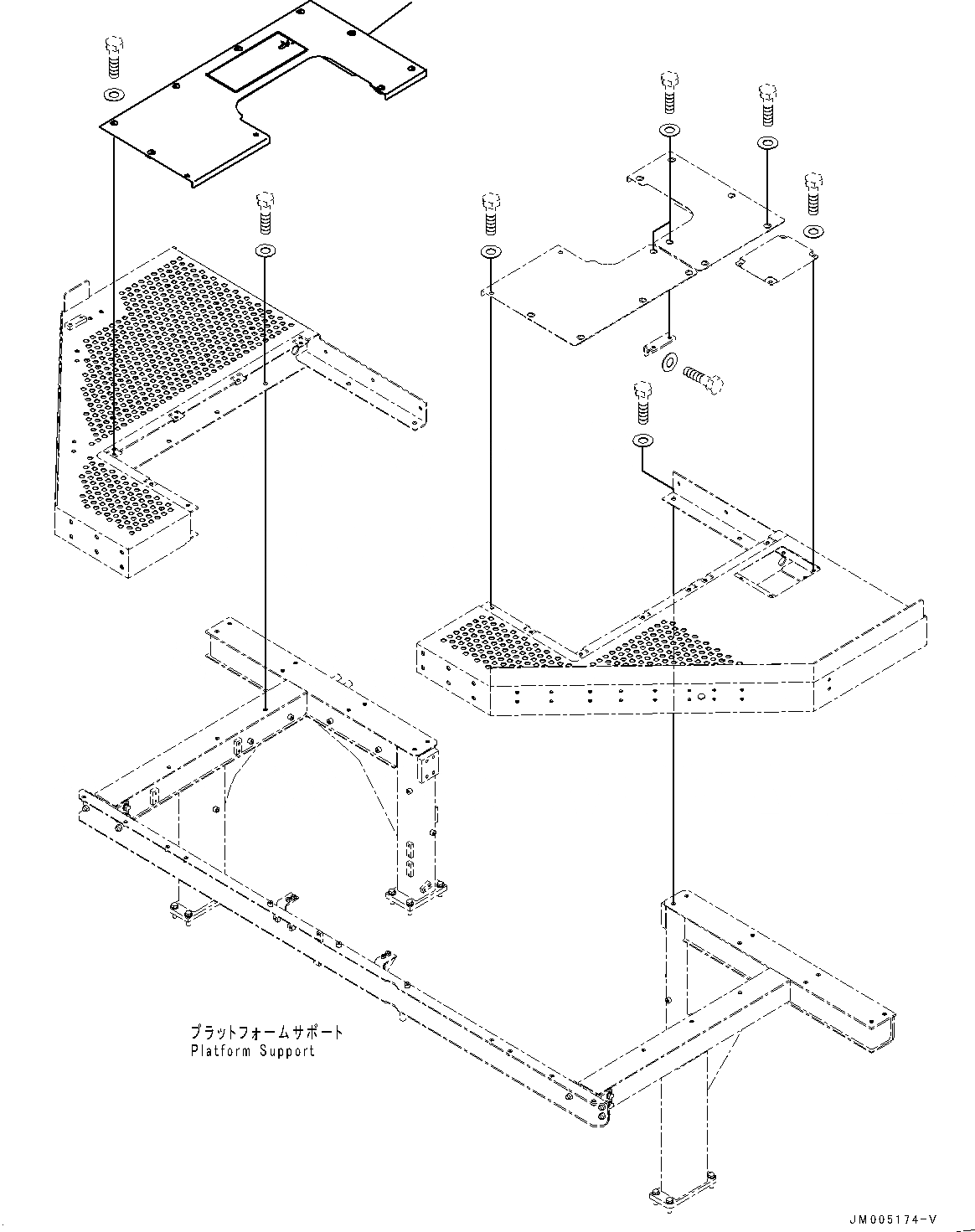 プラットフォームサポート
Platform Support

JM005174-V