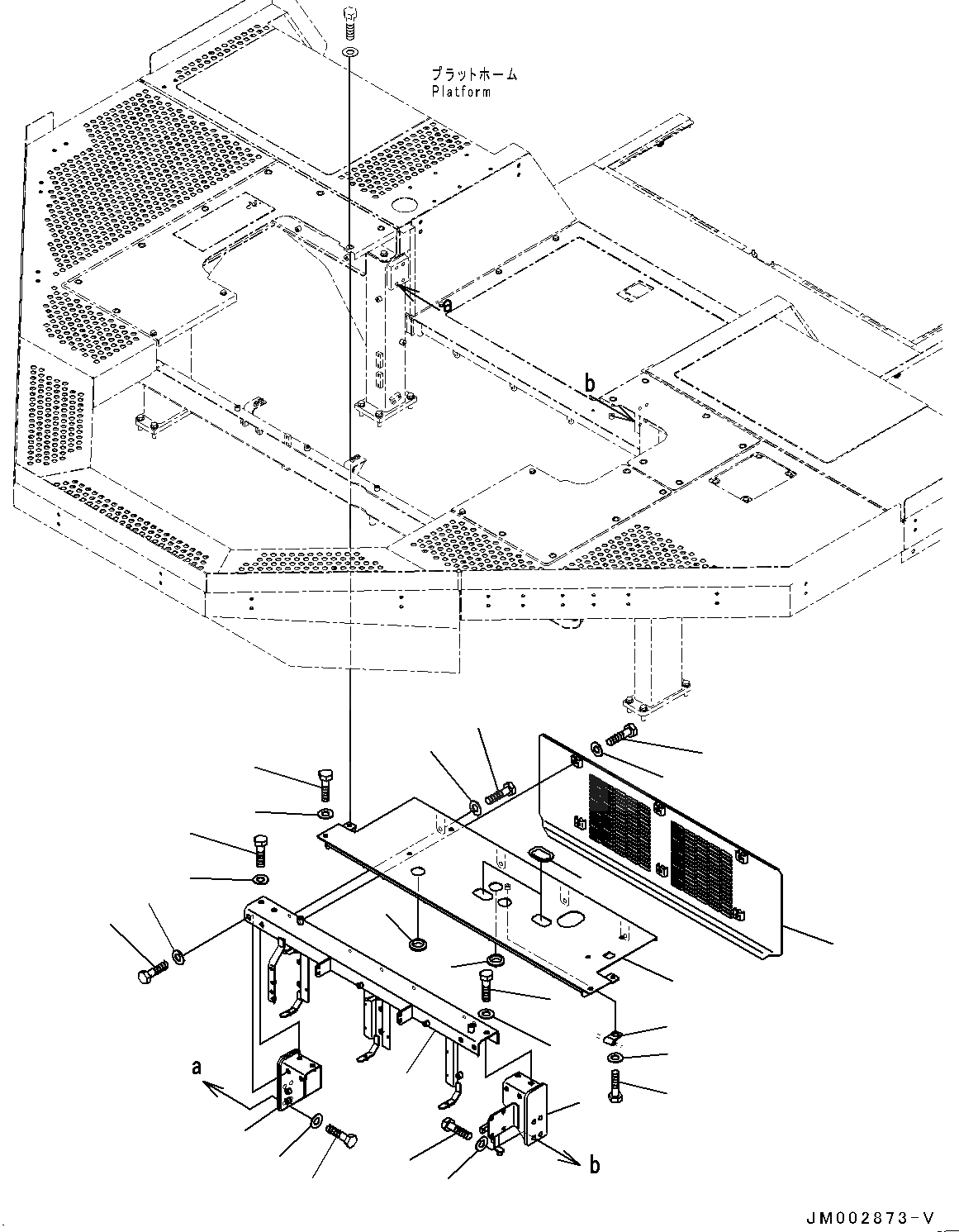 プラットホーム
Platform

a

b

a

b

JM002873-V