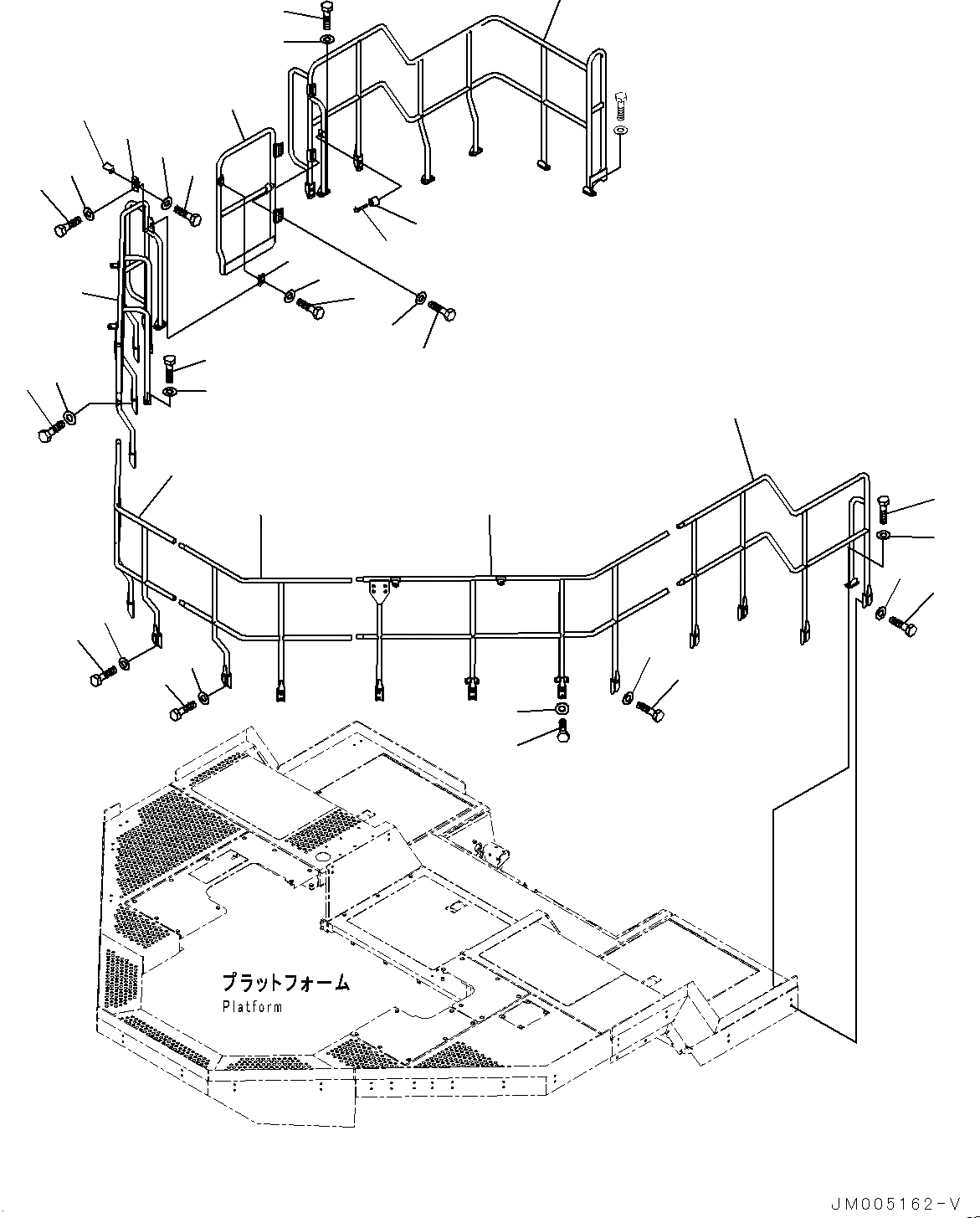 プラットフォーム
Platform

JM005162-V