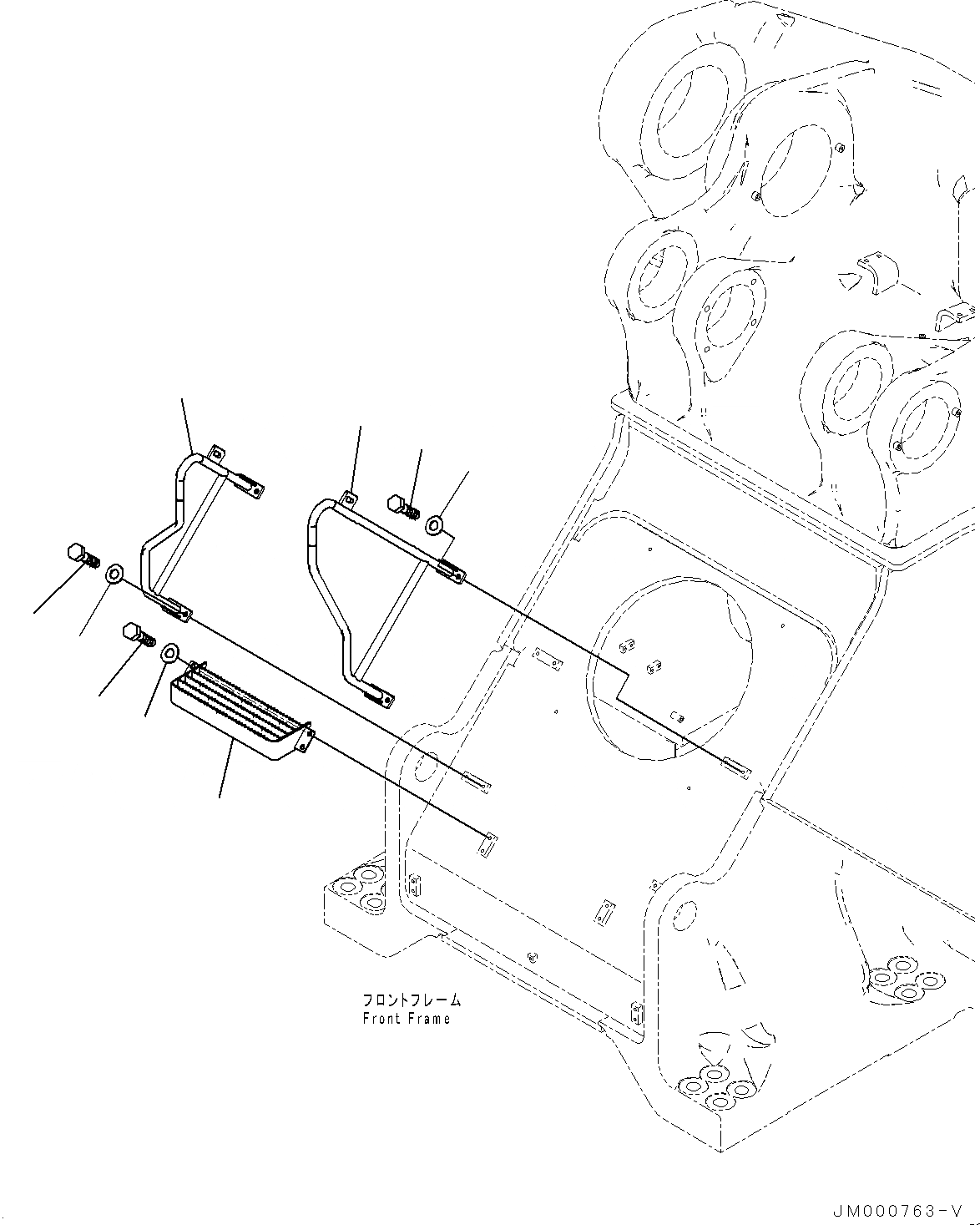 フロントフレーム
Front Frame

JM000763-V