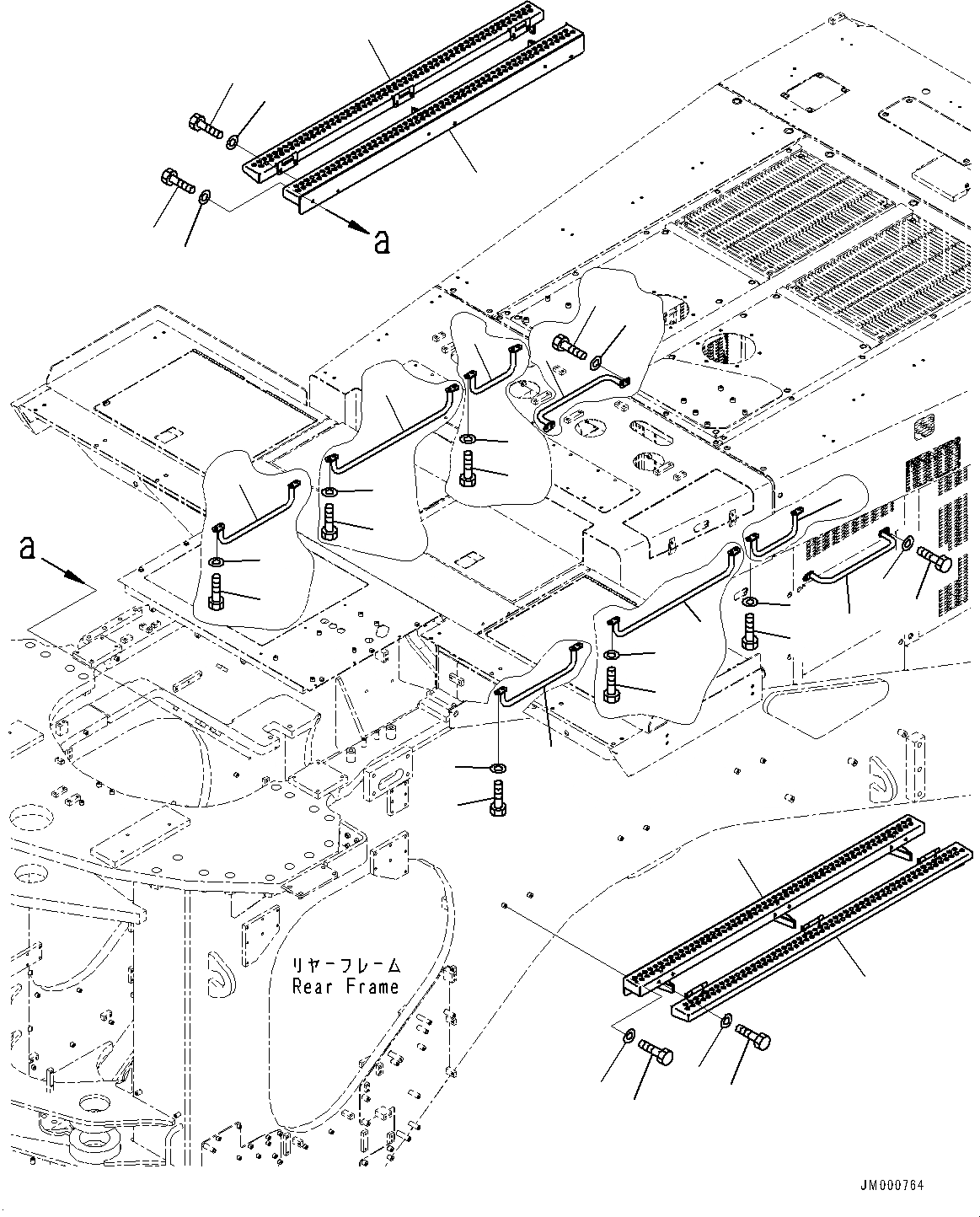 a

a

リヤーフレーム
Rear Frame

JM000764