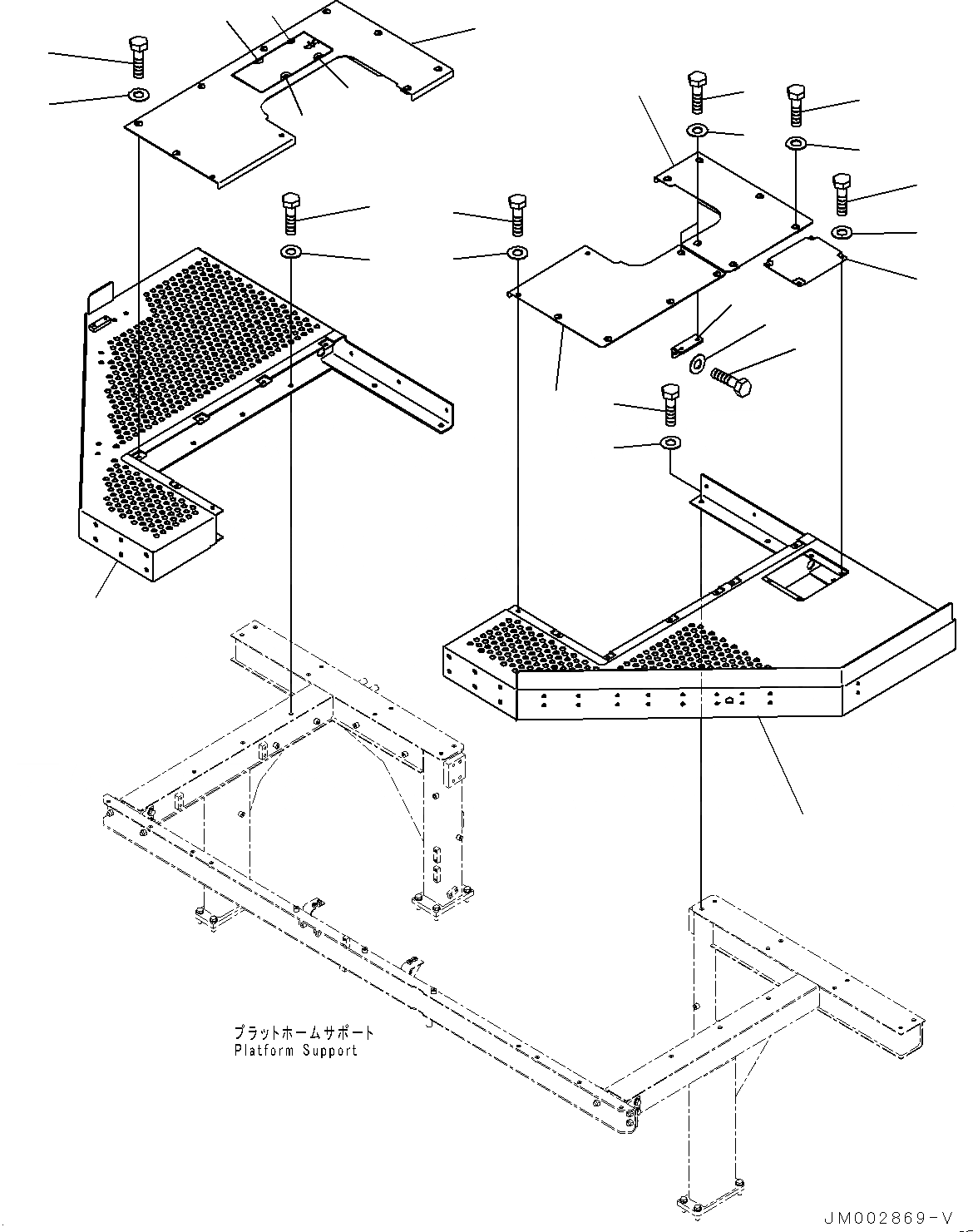 プラットホームサポート
Platform Support

JM002869-V