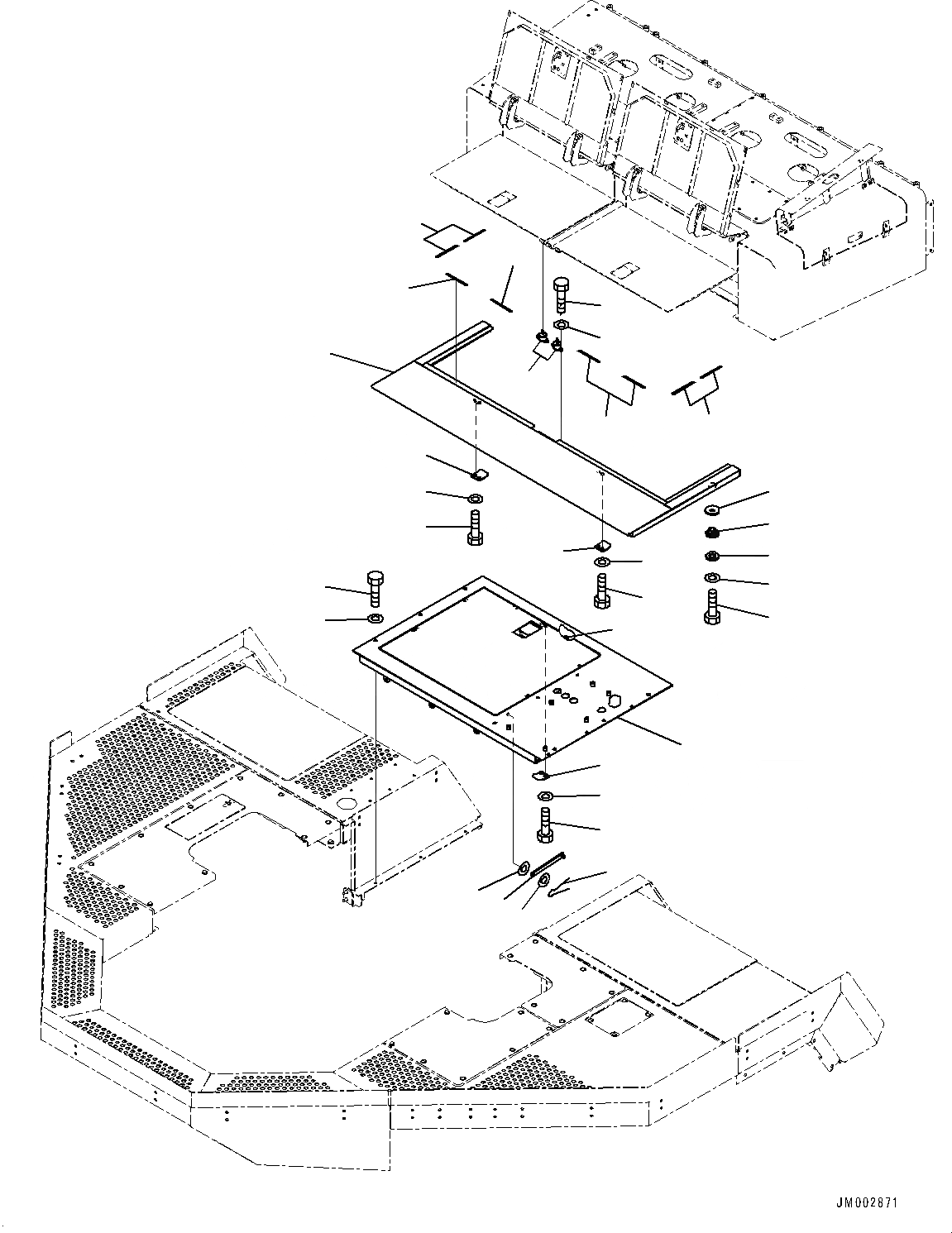 JM002871