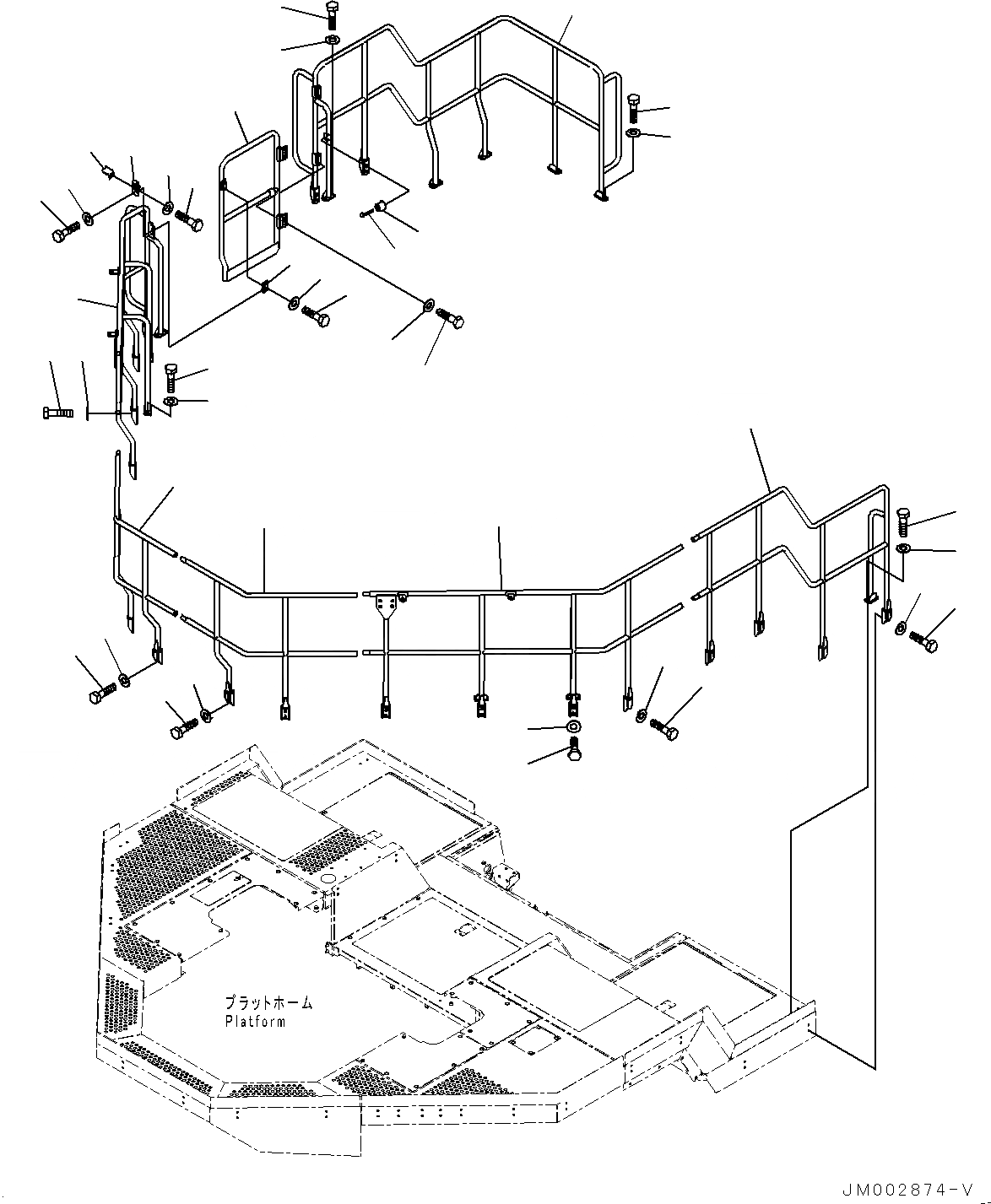 プラットホーム
Platform

JM002874-V