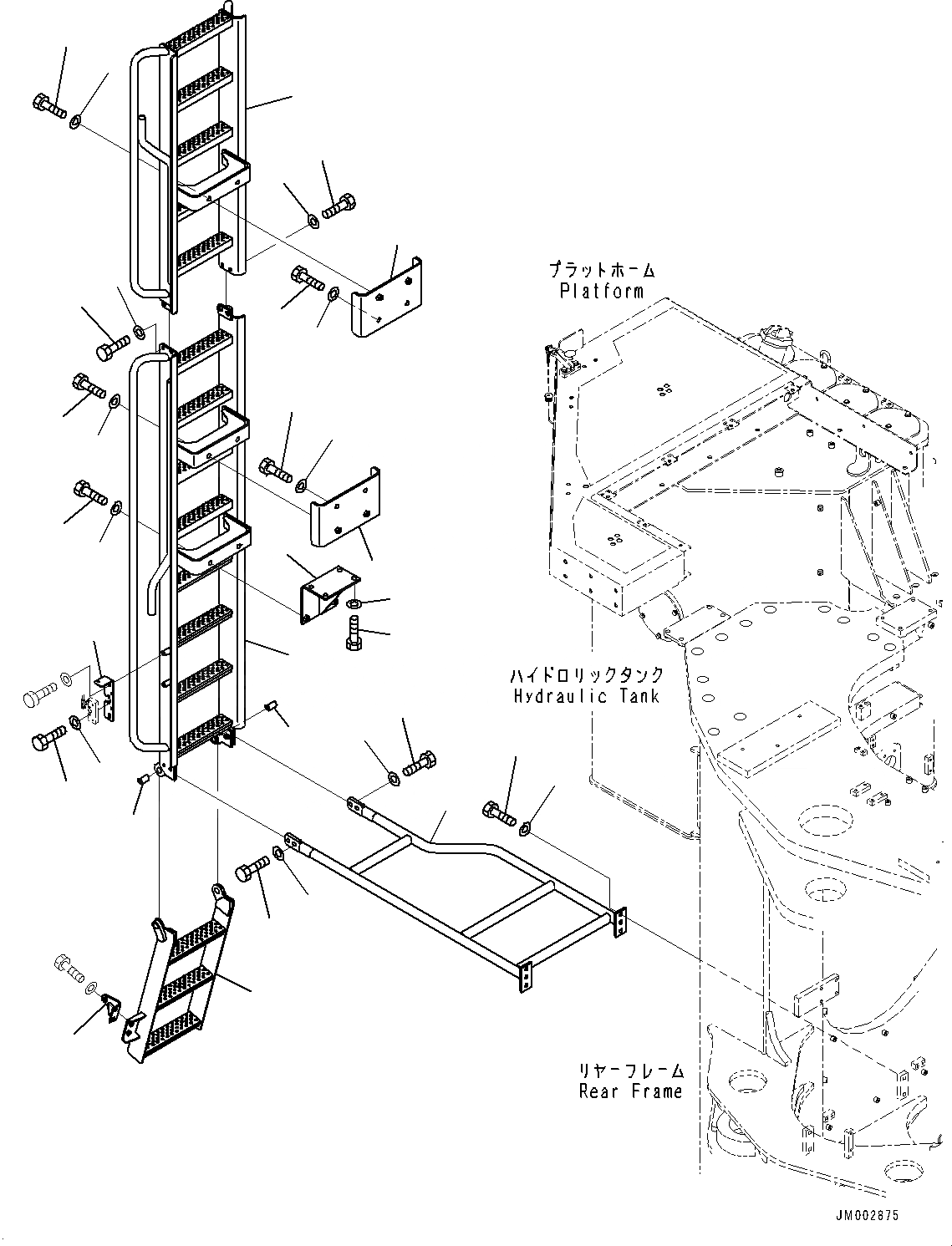 プラットホーム
Platform

ハイドロリックタンク
Hydraulic Tank

リヤーフレーム
Rear Frame

JM002875