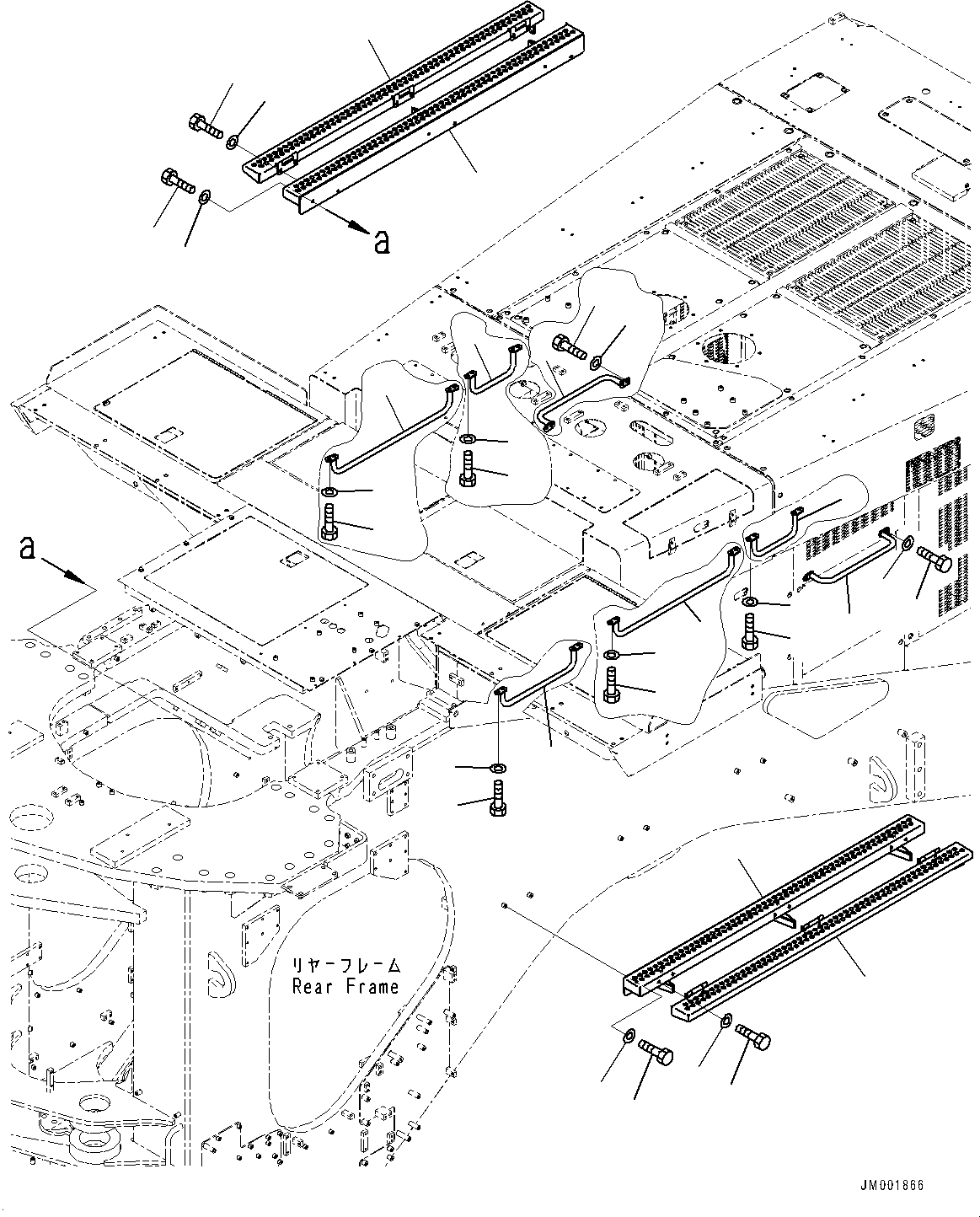 a

a

リヤーフレーム
Rear Frame

JM001866