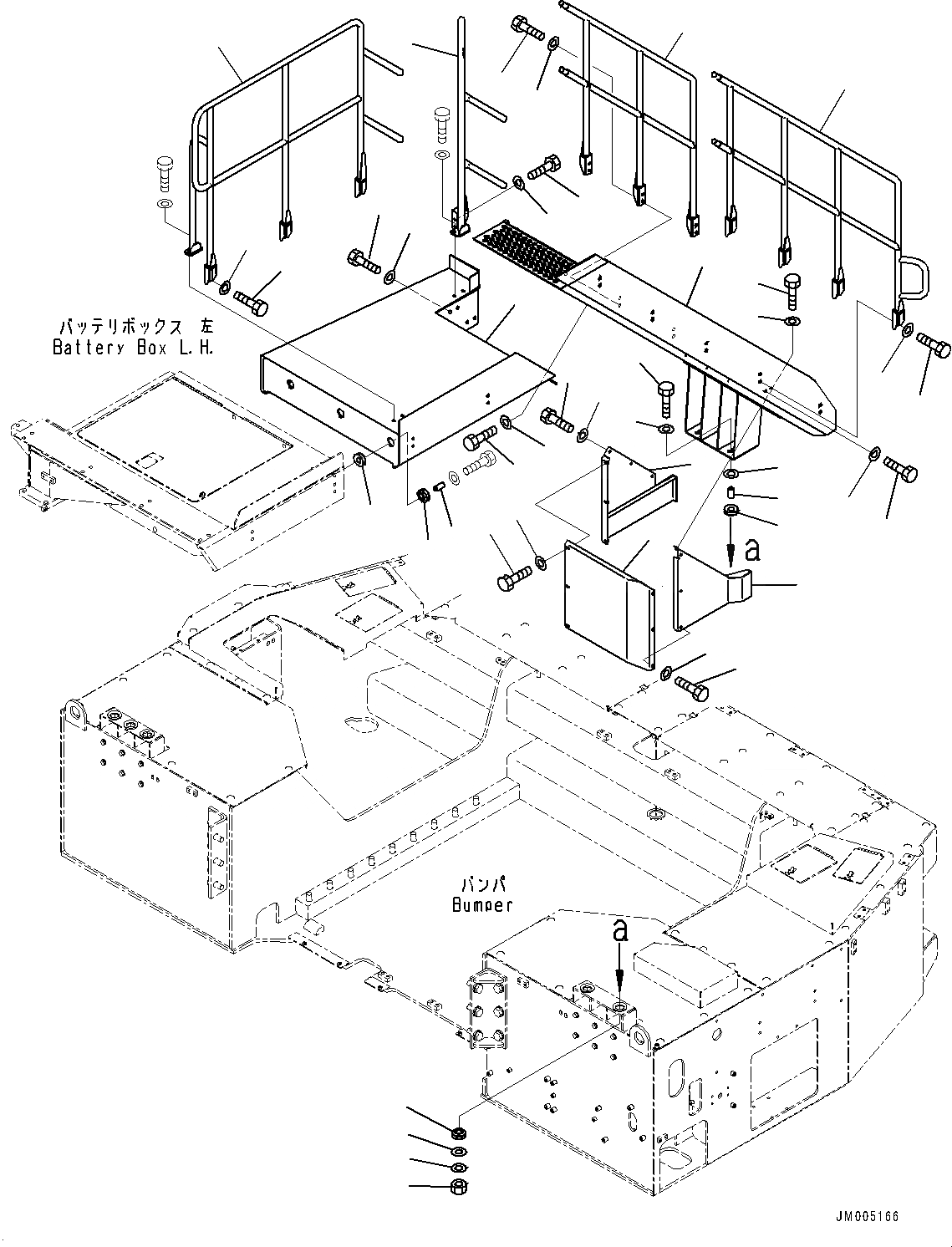 バッテリボックス 左
Battery Box L.H.

a

バンパ
Bumper

a

JM005166