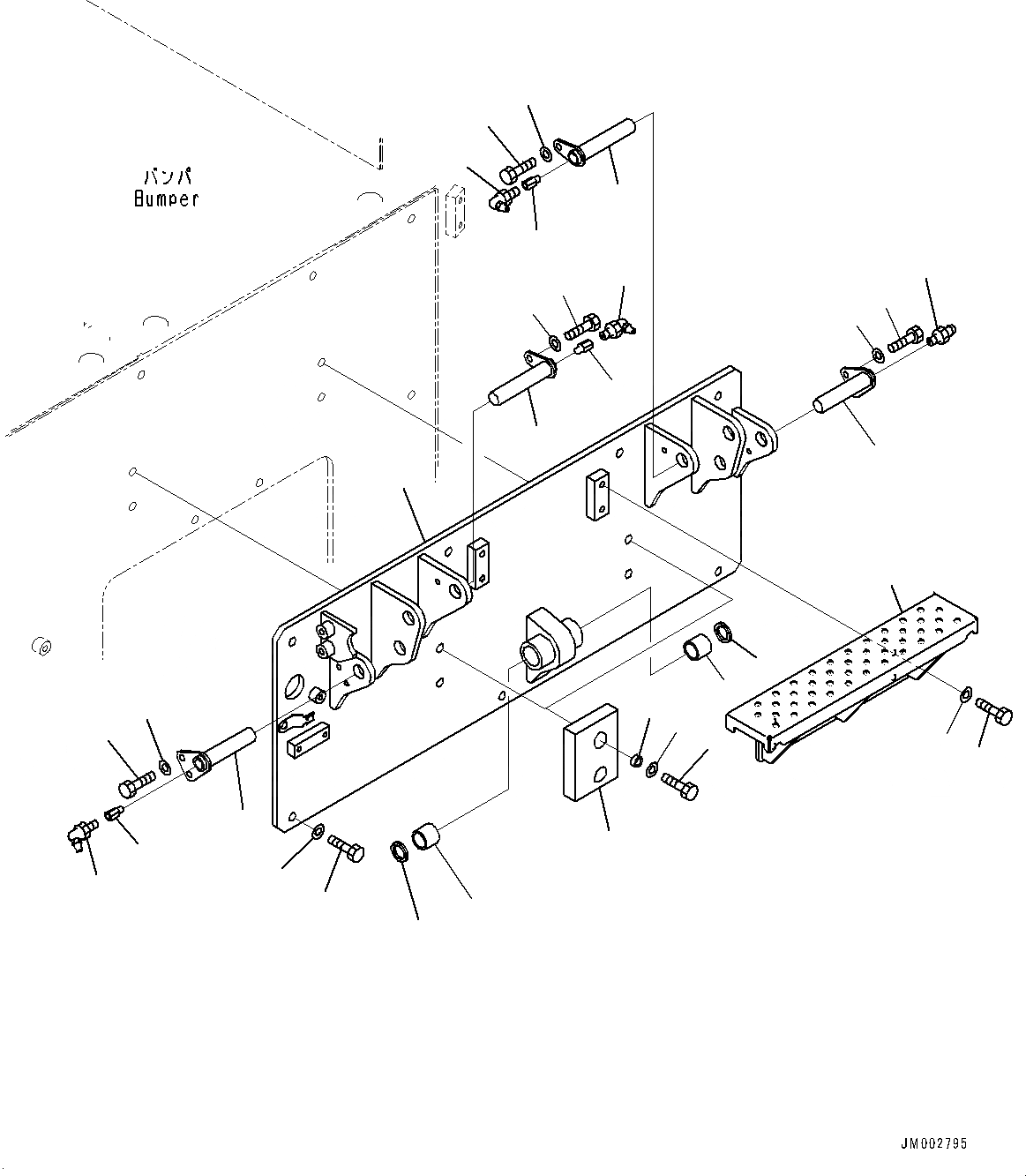 バンパ
Bumper

JM002795