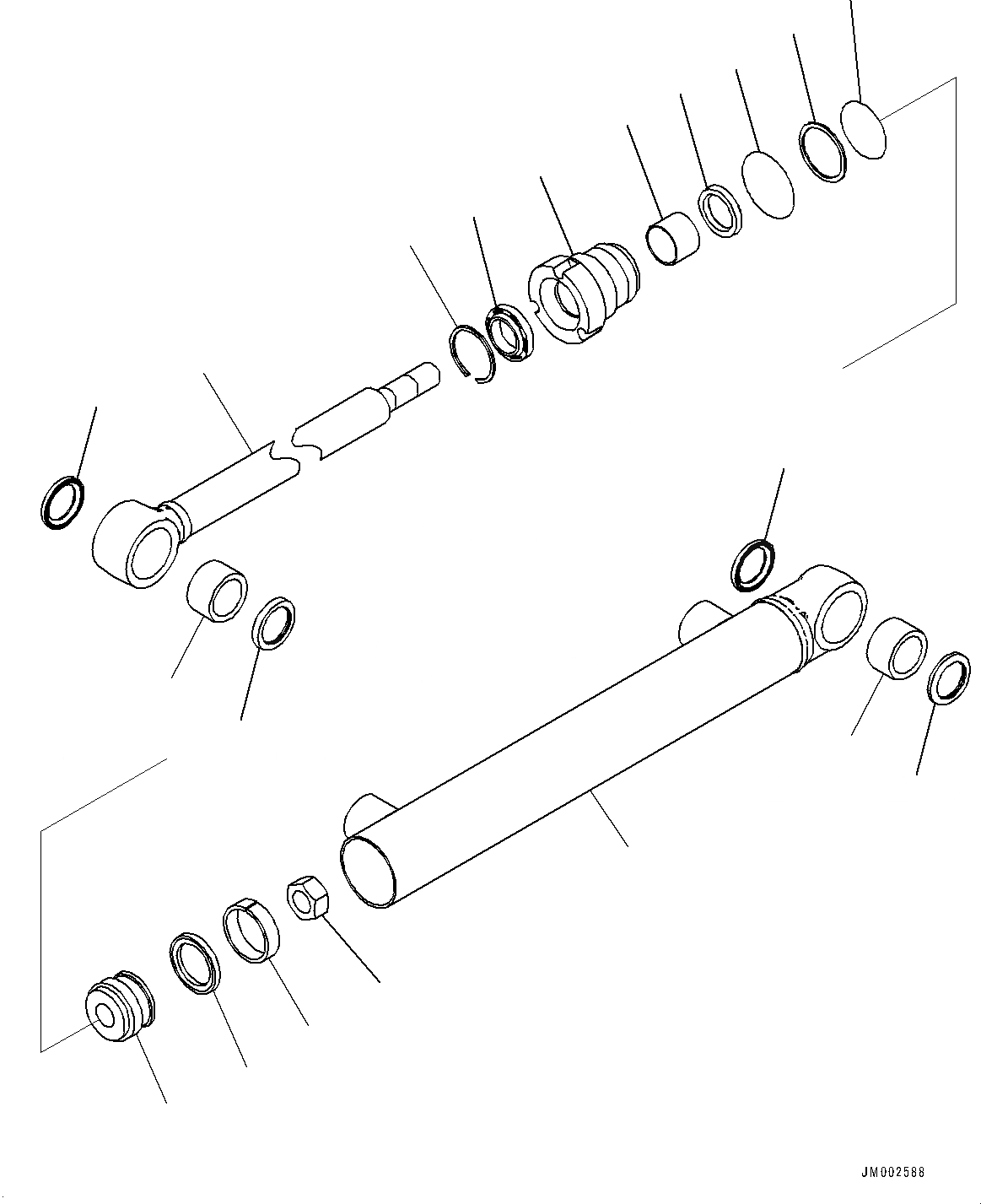 JM002588