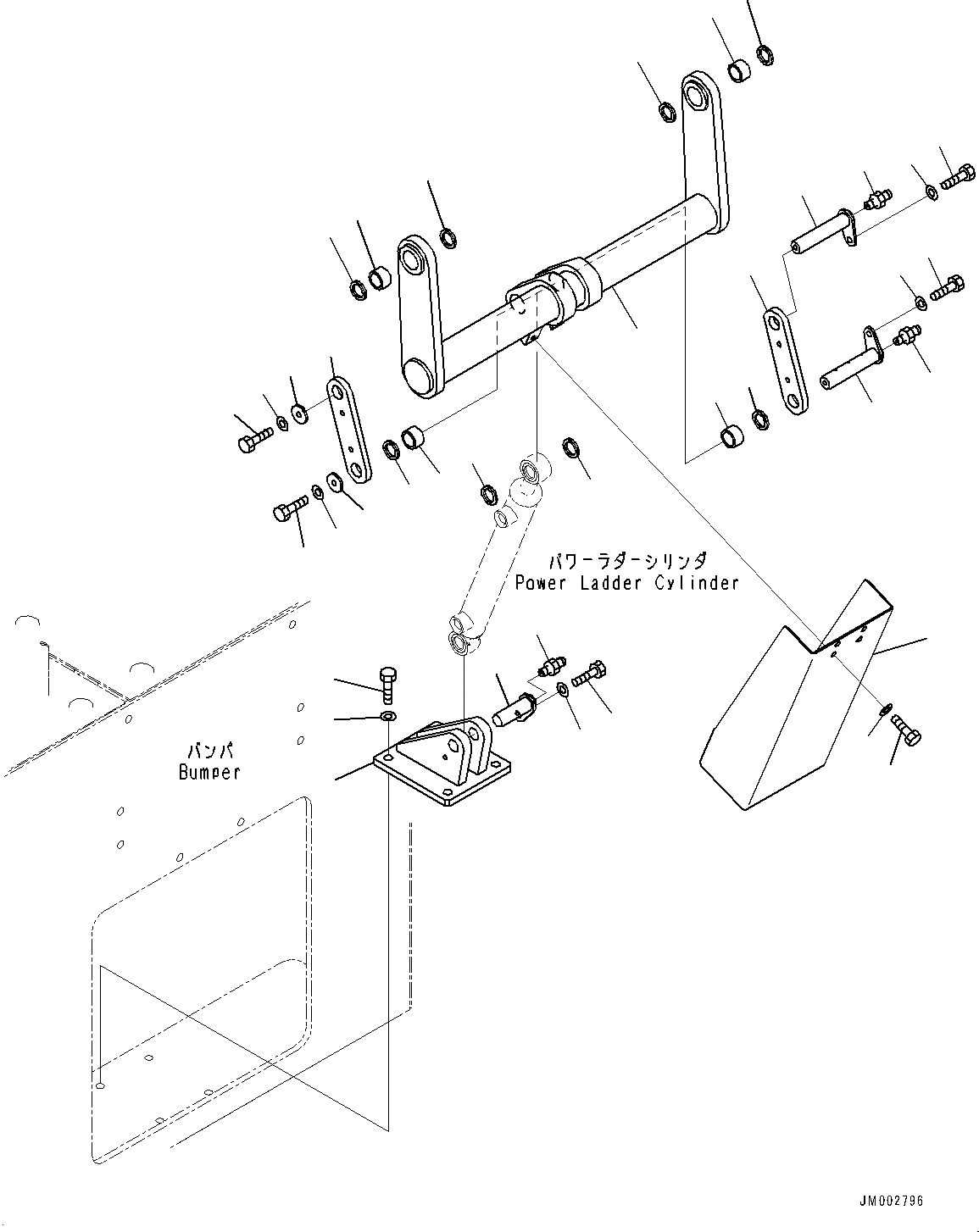 パワーラダーシリンダ
Power Ladder Cylinder

バンパ
Bumper

JM002796