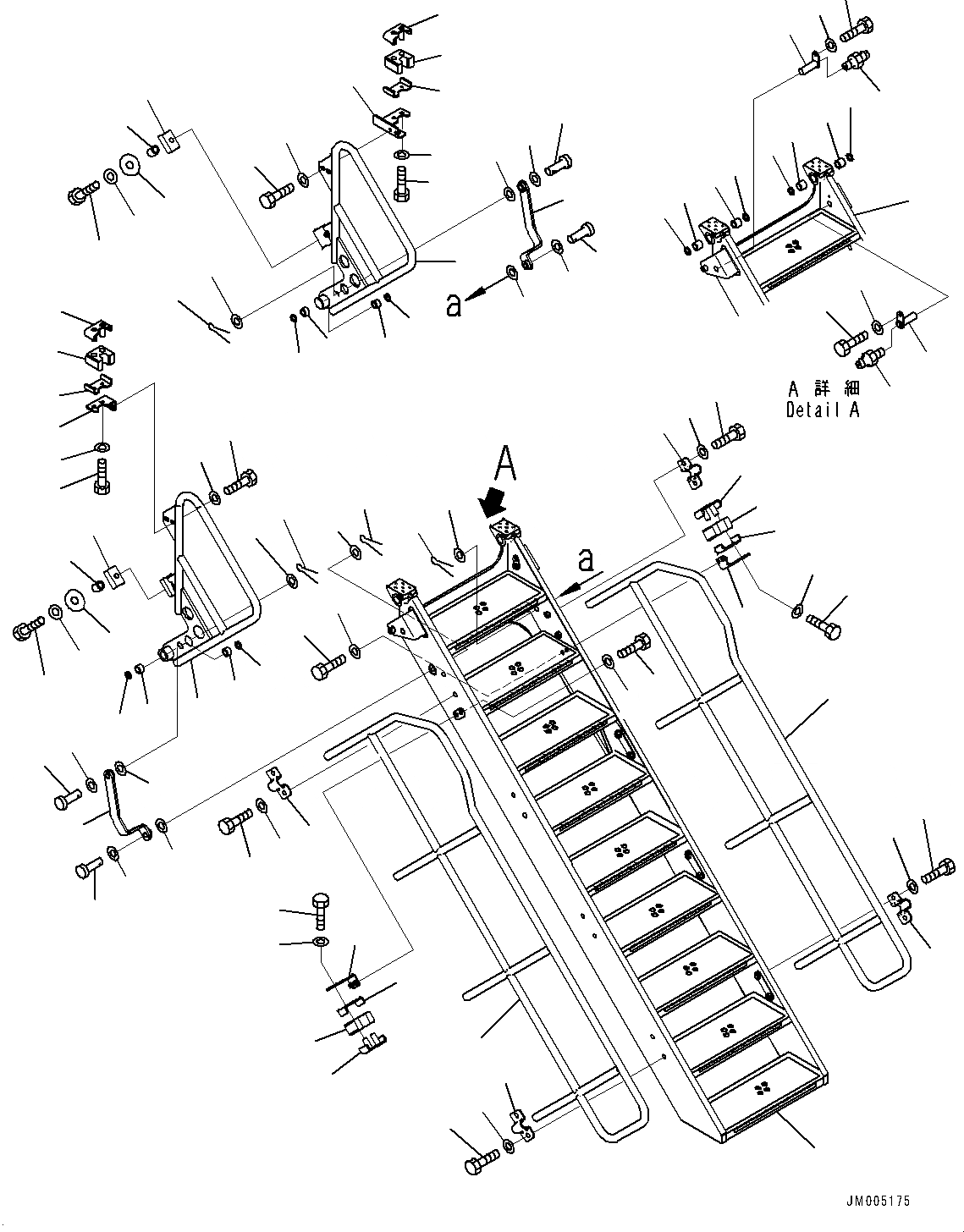 a

A 詳 細
Detail A

A

a

JM005175