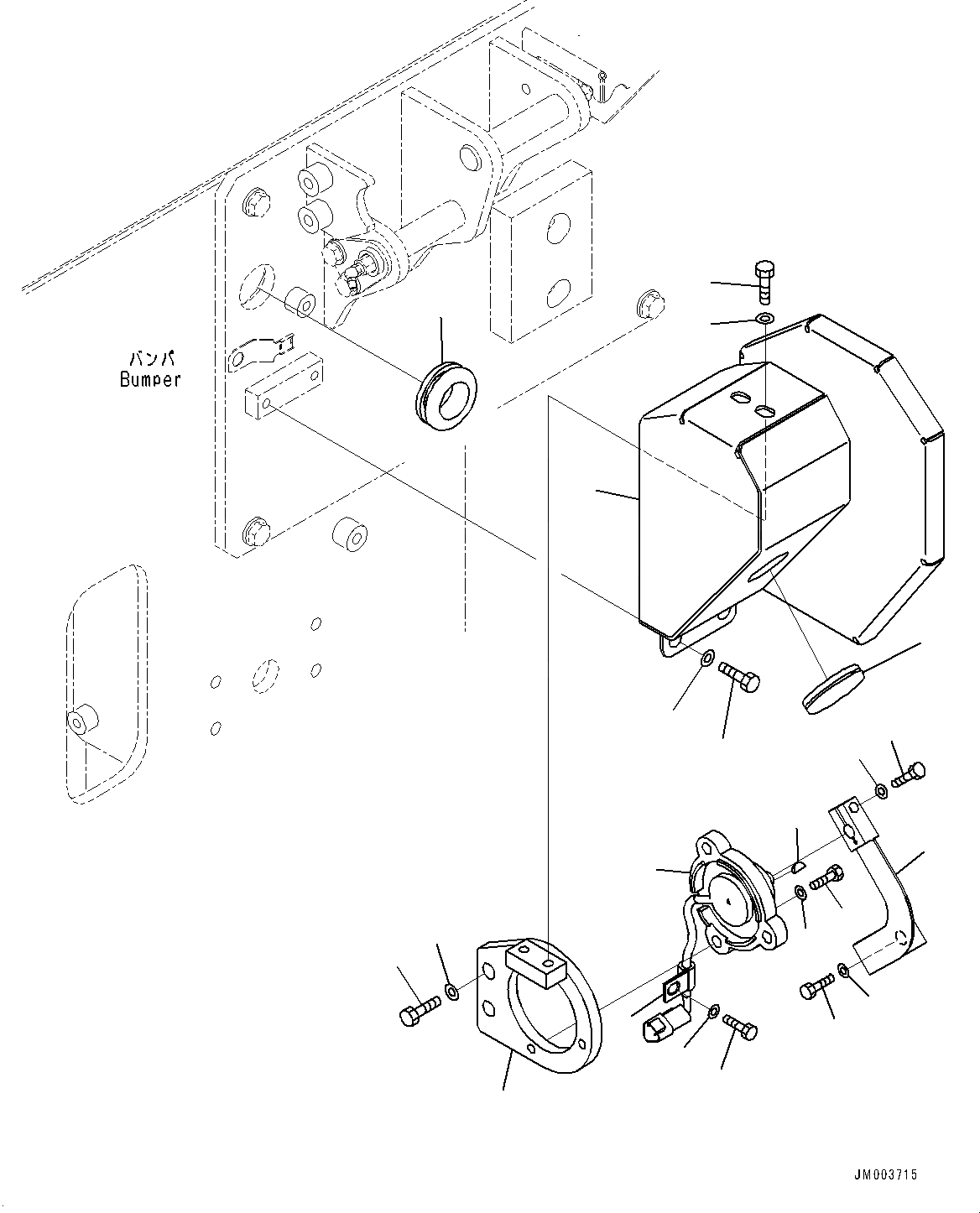 バンパ
Bumper

JM003715