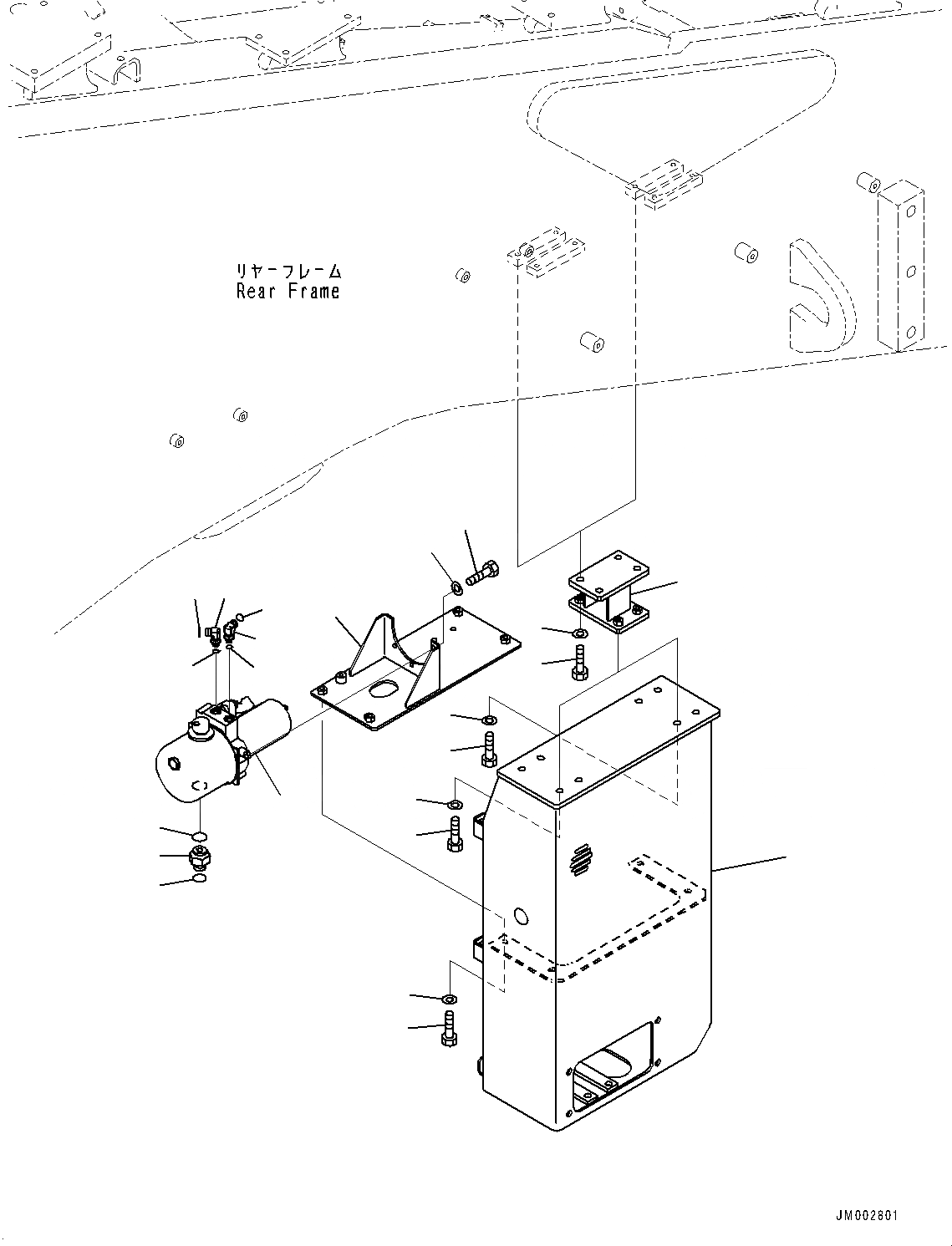 リヤーフレーム
Rear Frame

JM002801