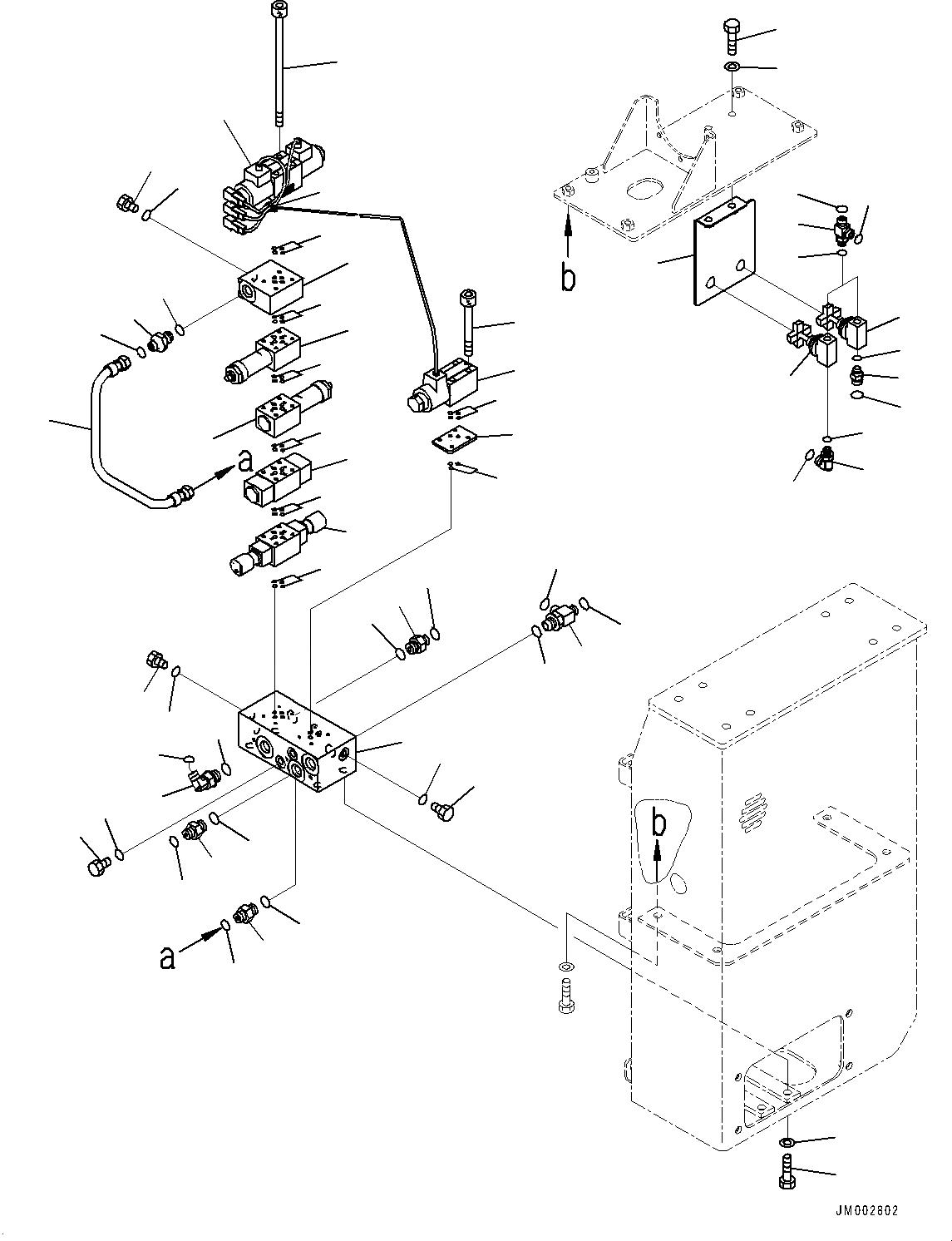 b

a

b

a

JM002802