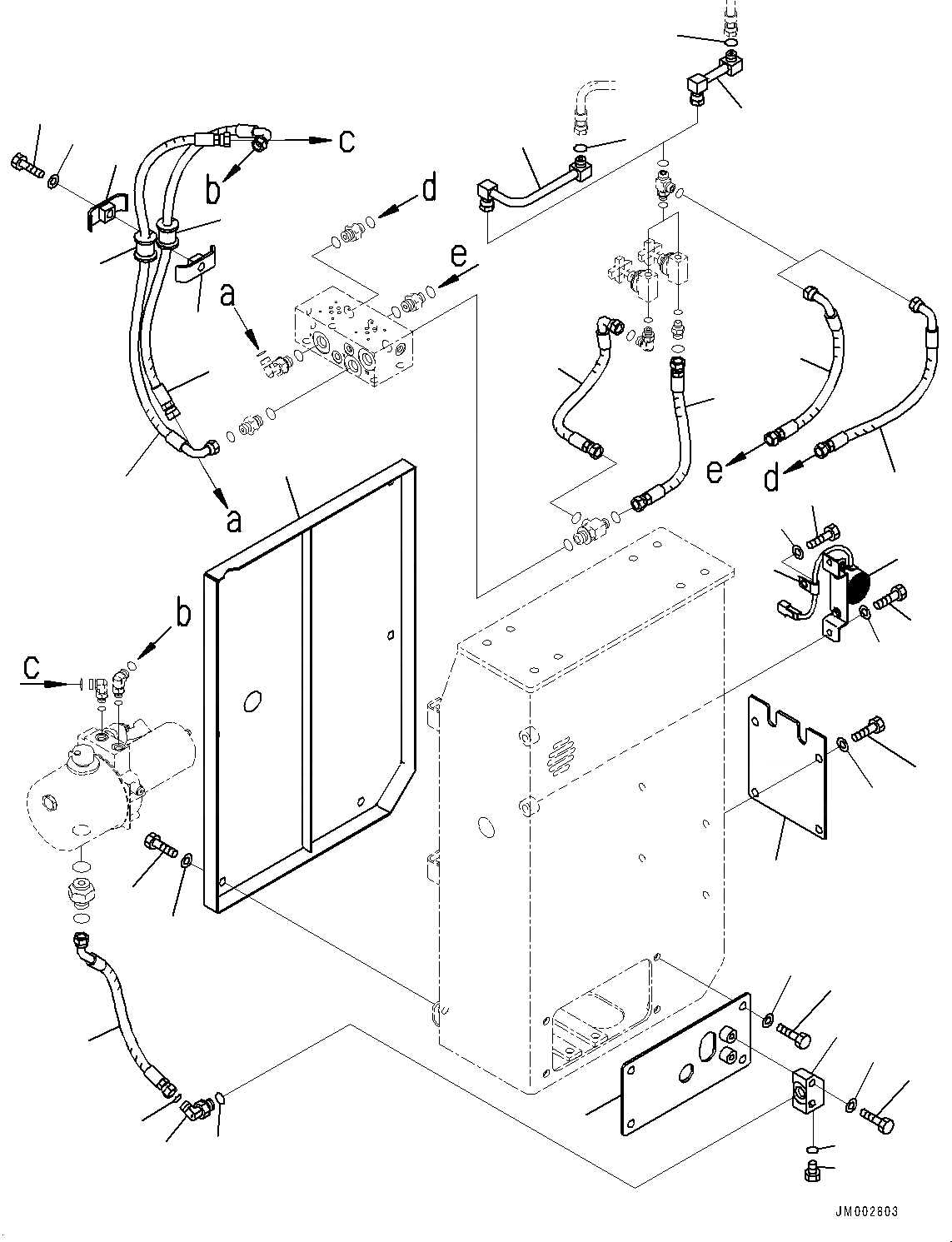 c
b
d
e
a
a
e
d
b
c
JM002803