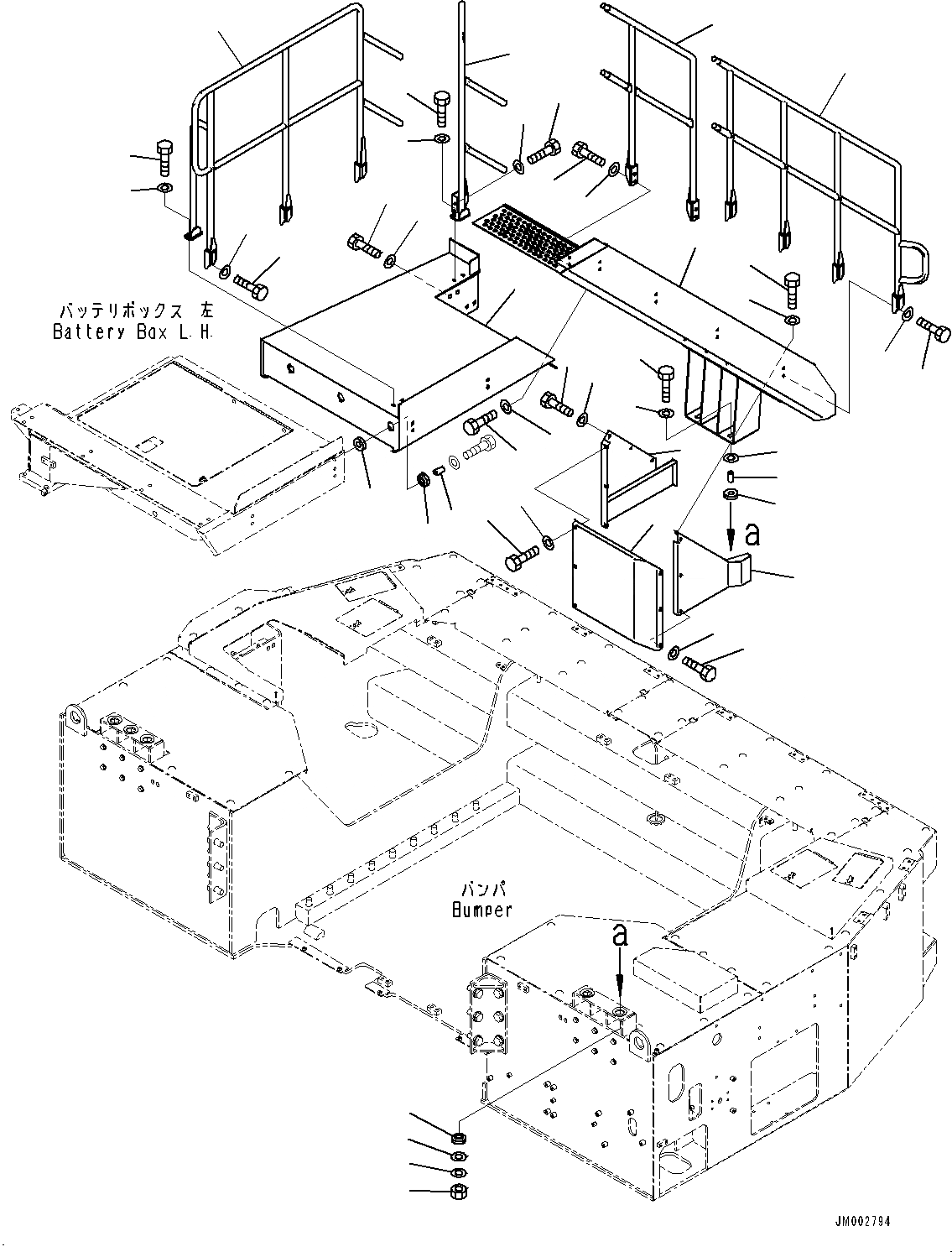 バッテリボックス 左
Battery Box L.H.

a

バンパ
Bumper

a

JM002794